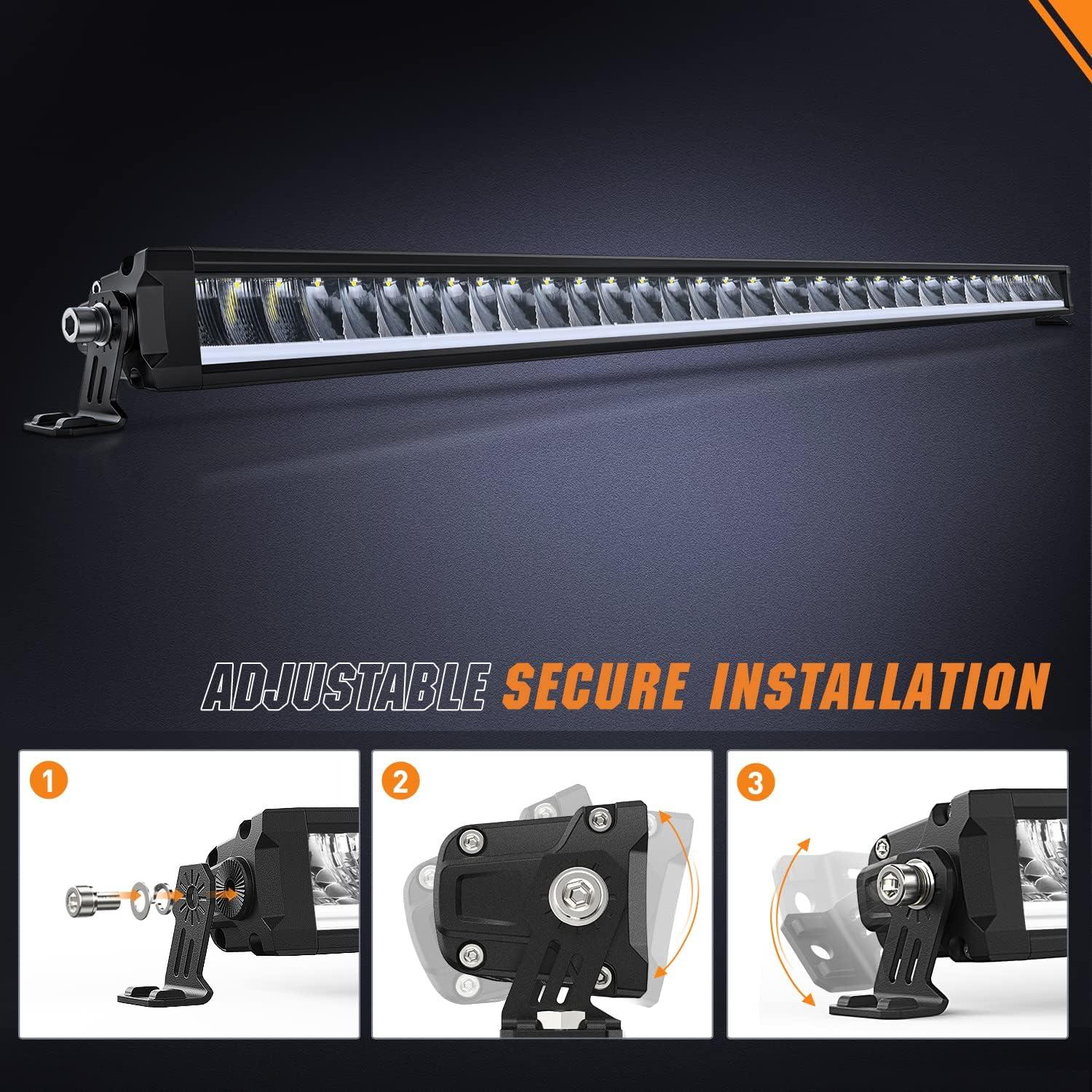 ADJUSTABLE SECURE INSTALLATION

1

2

3