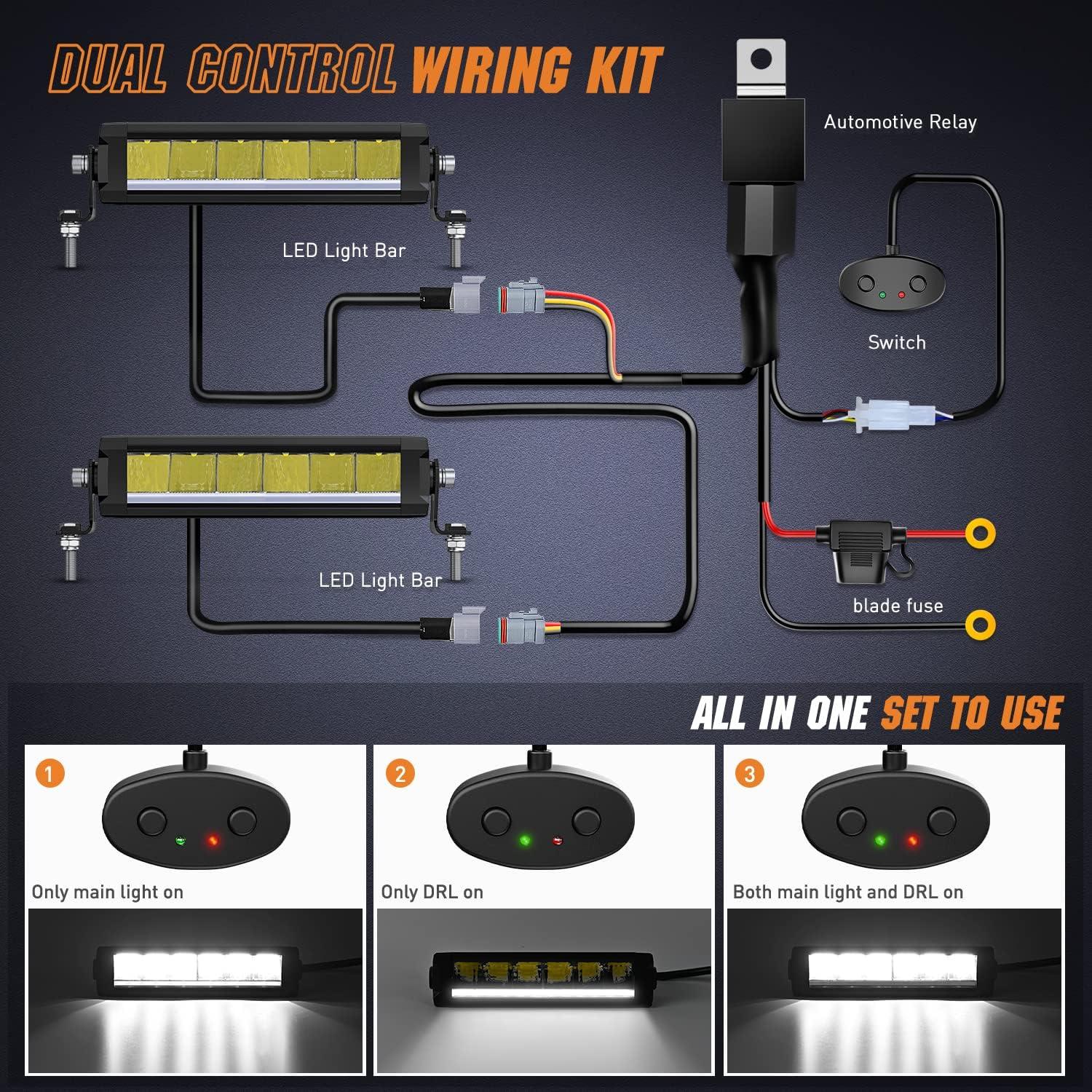 DUAL CONTROL WIRING KIT

Automotive Relay

LED Light Bar

Switch

LED Light Bar

blade fuse

ALL IN ONE SET TO USE

1
Only main light on

2
Only DRL on

3
Both main light and DRL on