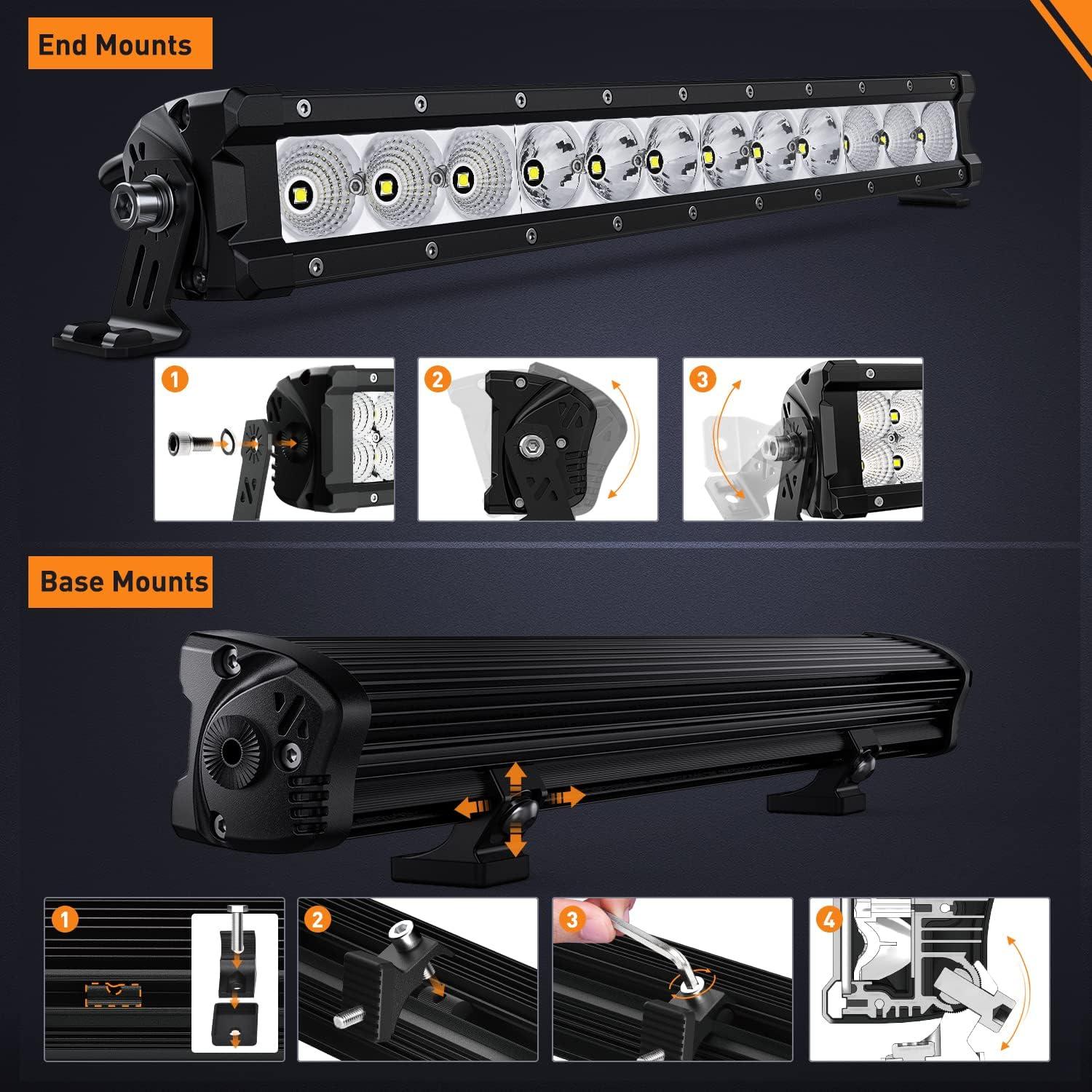 End Mounts

1

2

3

Base Mounts

1

2

3

4