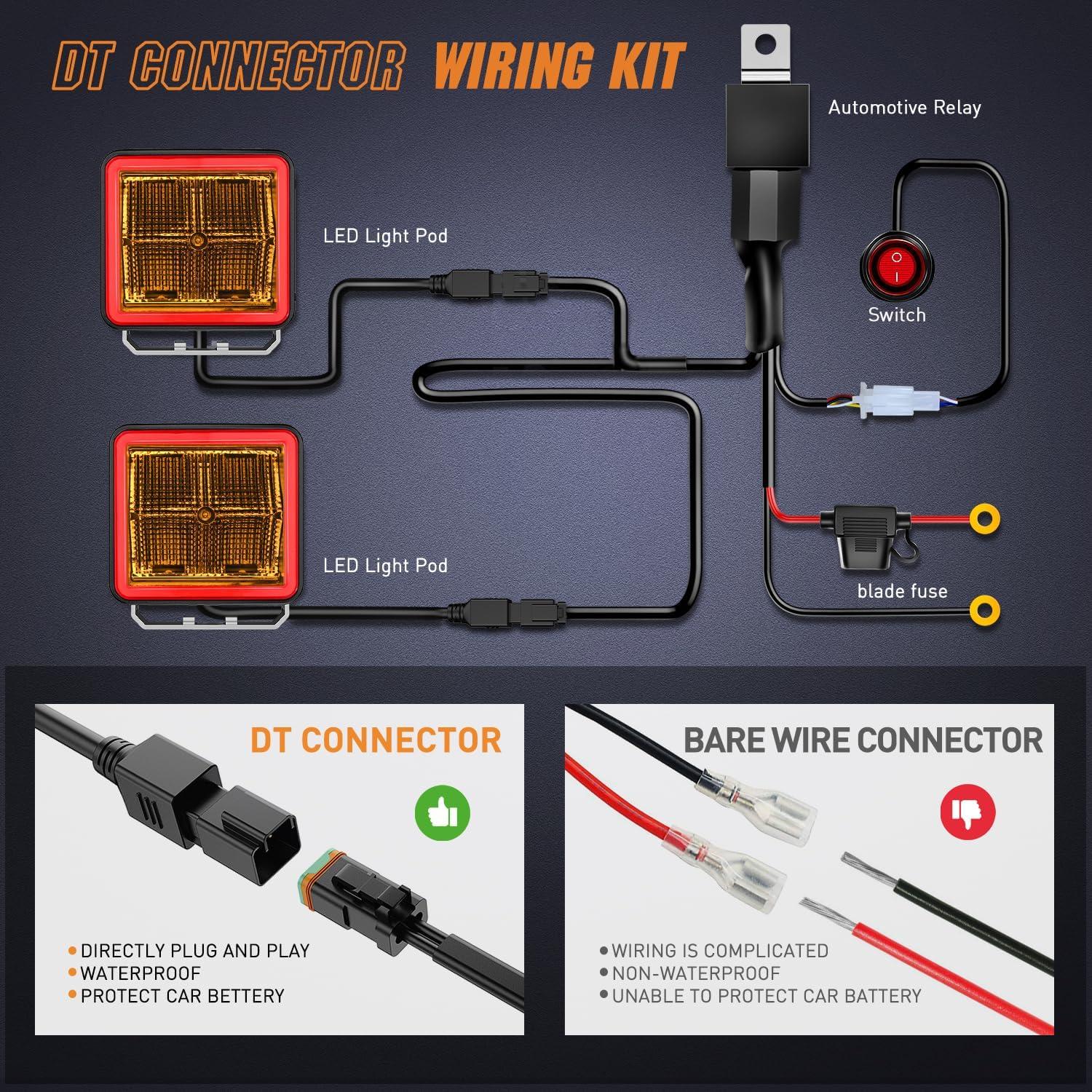 DT CONNECTOR WIRING KIT

Automotive Relay

LED Light Pod

Switch

LED Light Pod

blade fuse

DT CONNECTOR

• DIRECTLY PLUG AND PLAY
• WATERPROOF
• PROTECT CAR BETTERY

BARE WIRE CONNECTOR

• WIRING IS COMPLICATED
• NON-WATERPROOF
• UNABLE TO PROTECT CAR BATTERY