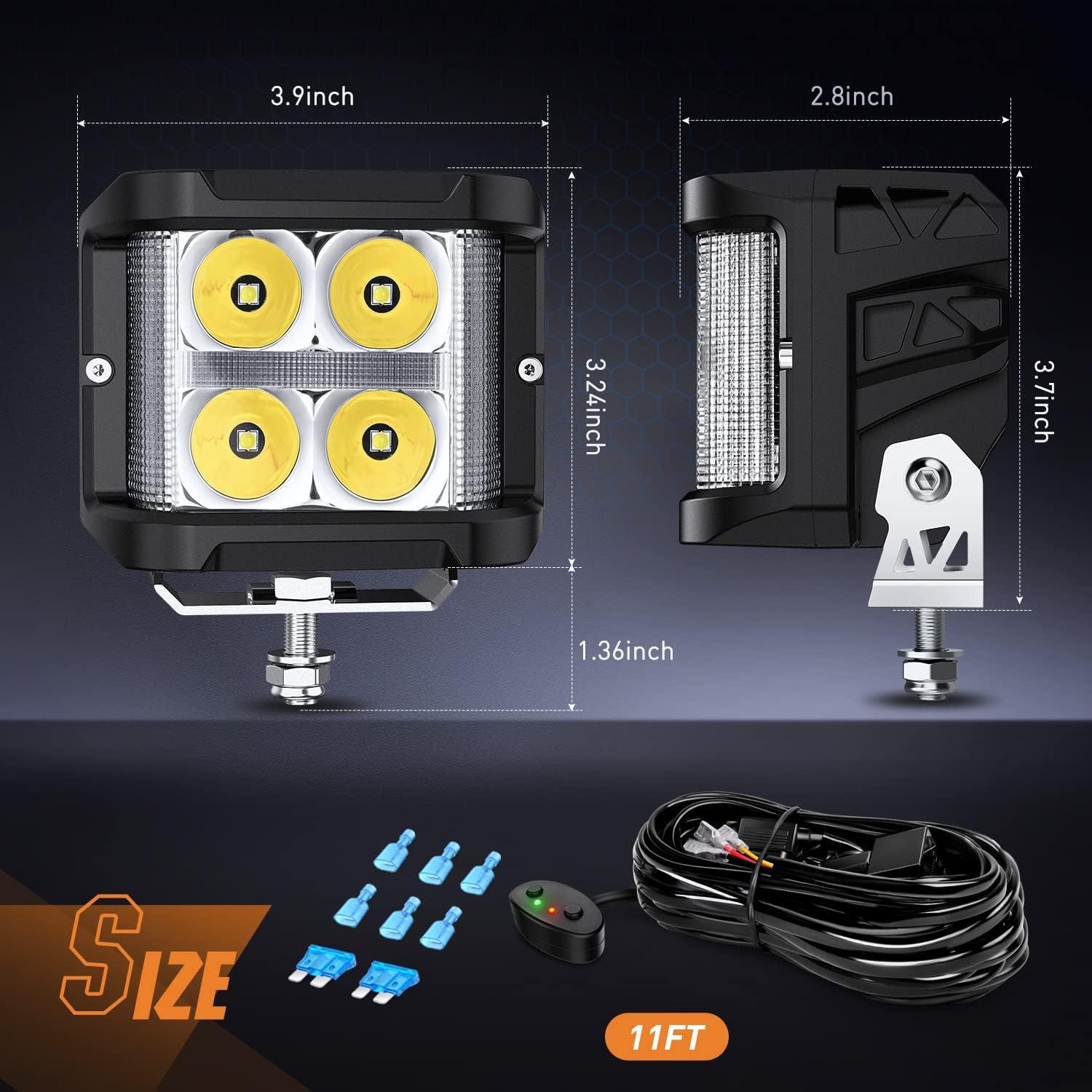 3.9inch

2.8inch

3.24inch

3.7inch

1.36inch

SIZE

11FT