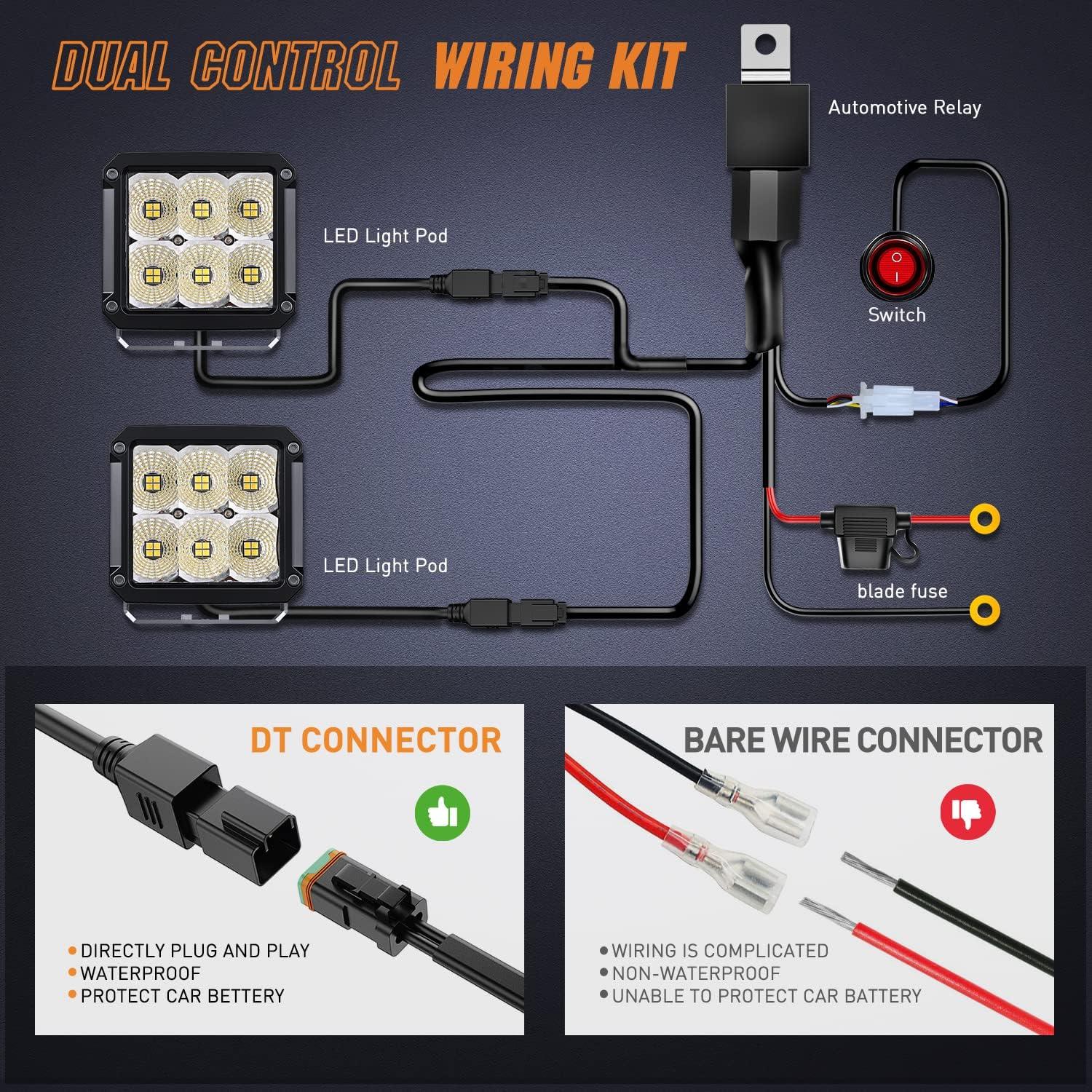 DUAL CONTROL WIRING KIT

Automotive Relay

LED Light Pod

Switch

LED Light Pod

blade fuse

DT CONNECTOR

• DIRECTLY PLUG AND PLAY
• WATERPROOF
• PROTECT CAR BETTERY

BARE WIRE CONNECTOR

• WIRING IS COMPLICATED
• NON-WATERPROOF
• UNABLE TO PROTECT CAR BATTERY