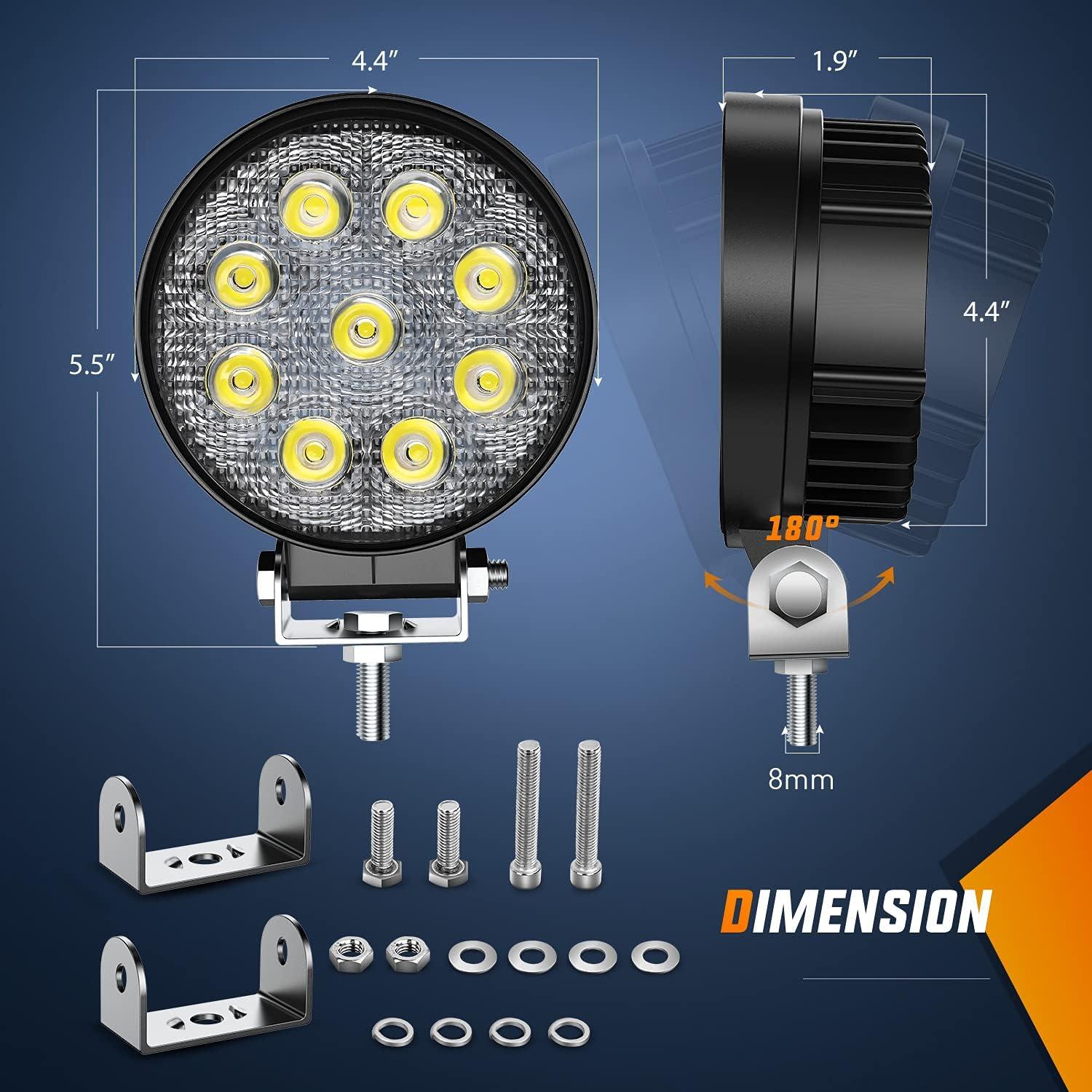 4.4″

5.5″

1.9″

4.4″

180°

8mm

DIMENSION