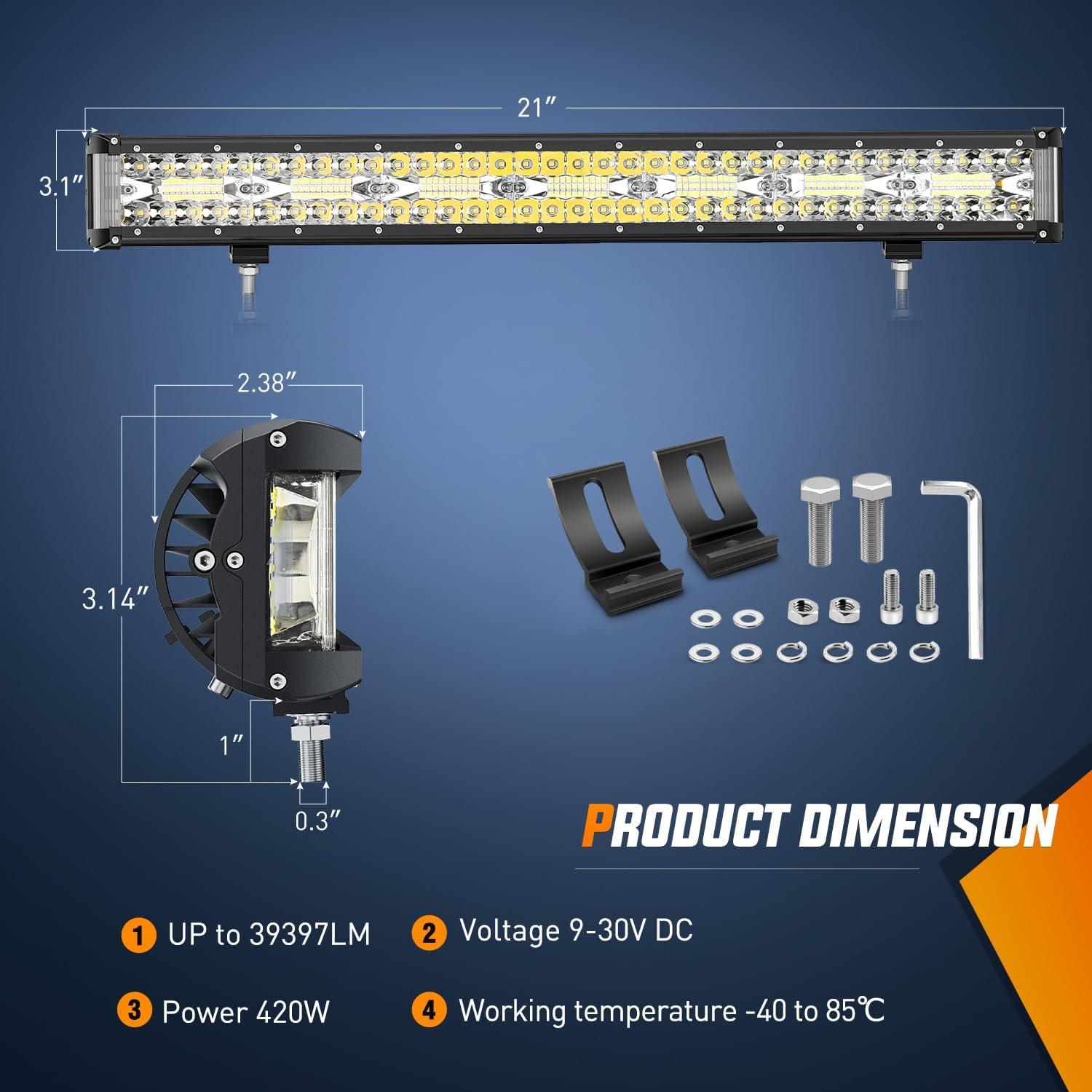 21″

3.1″

2.38″

3.14″

1″

0.3″

PRODUCT DIMENSION

1 UP to 39397LM

2 Voltage 9-30V DC

3 Power 420W

4 Working temperature -40 to 85℃