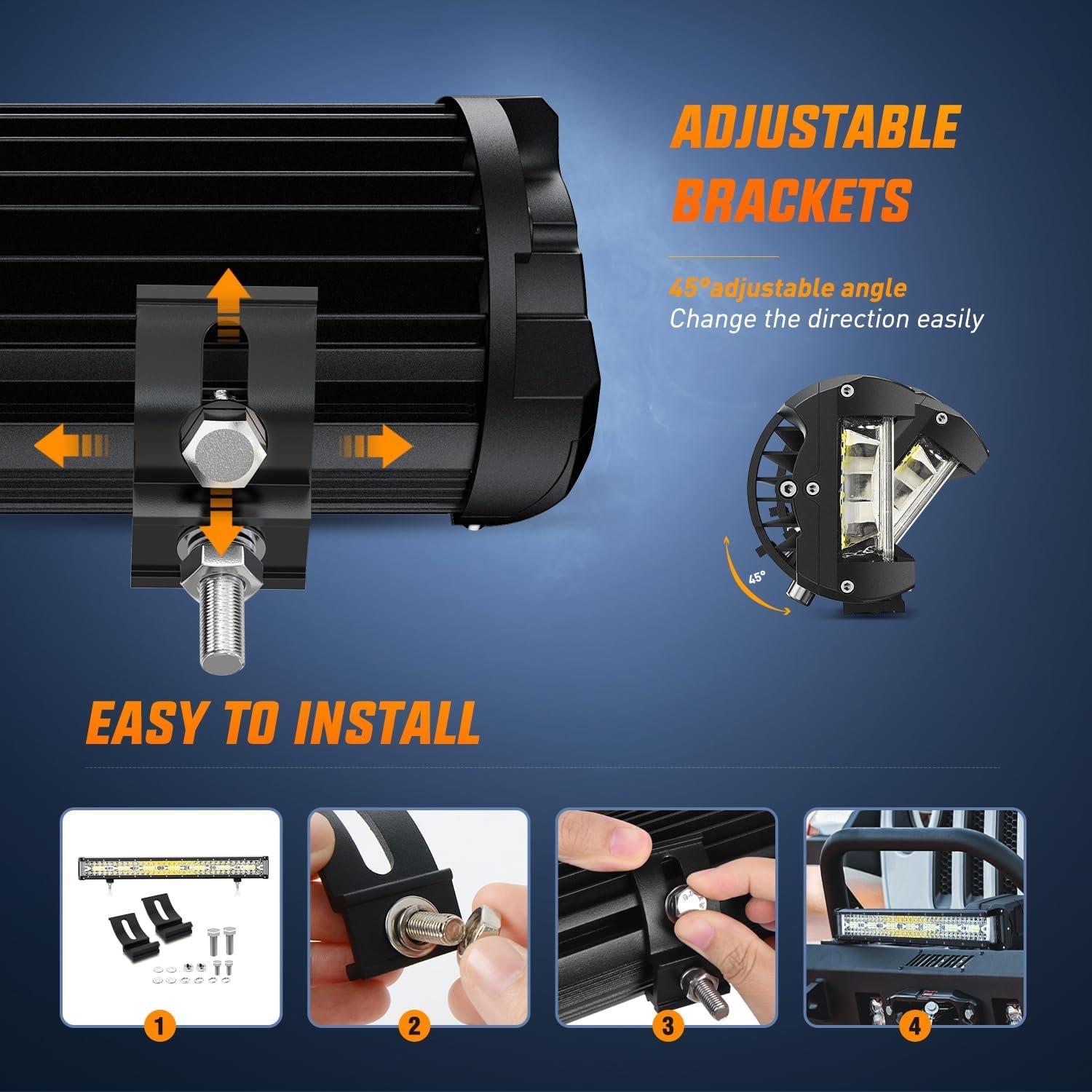 ADJUSTABLE BRACKETS

45°adjustable angle
Change the direction easily

45°

EASY TO INSTALL

1

2

3

4