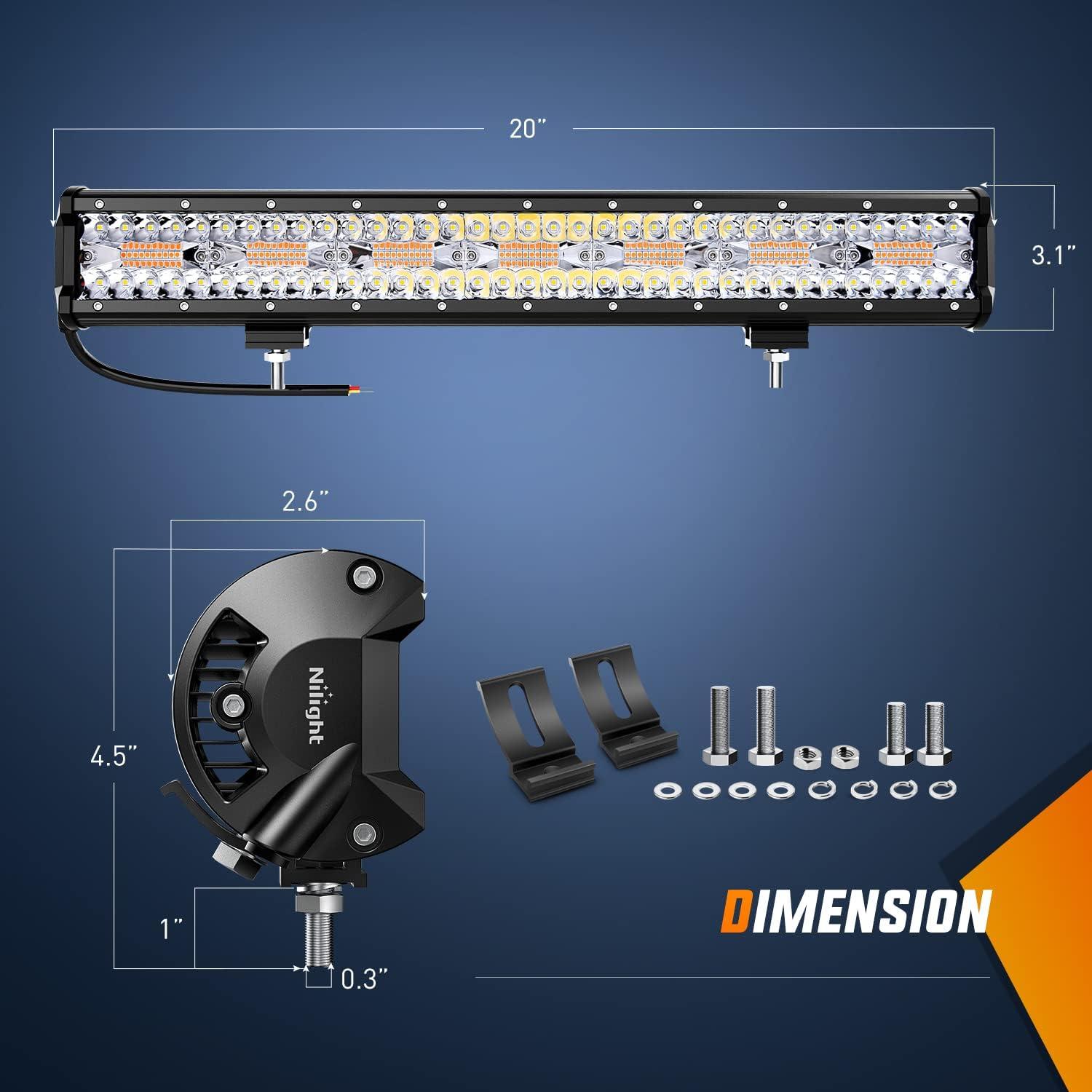 20"

3.1"

2.6"

4.5"

Nilight

1"

0.3"

DIMENSION