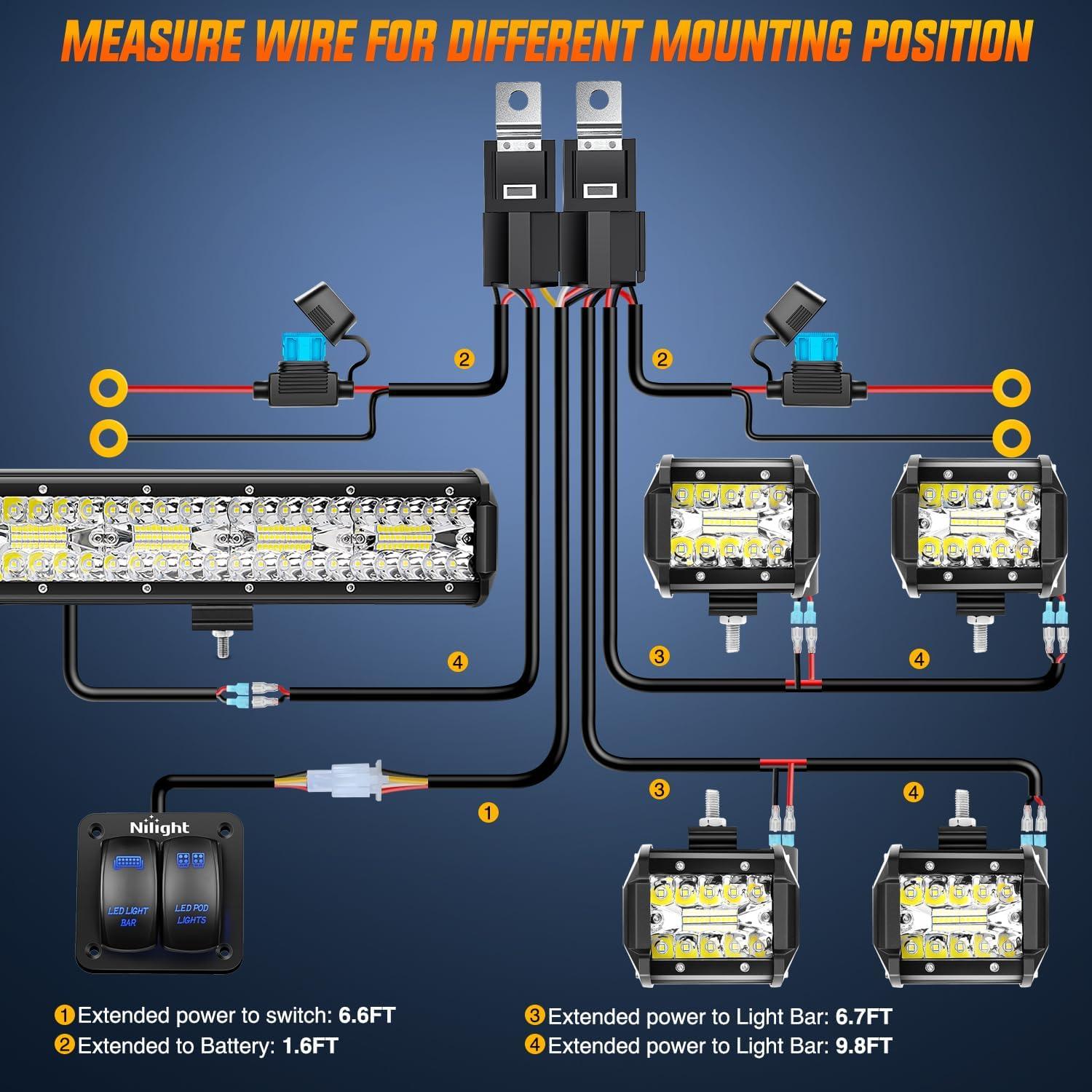 MEASURE WIRE FOR DIFFERENT MOUNTING POSITION

2

2

4

3

4

3

4

1

Nilight

LED LIGHT BAR

LED POD LIGHTS

1 Extended power to switch: 6.6FT
2 Extended to Battery: 1.6FT

3 Extended power to Light Bar: 6.7FT
4 Extended power to Light Bar: 9.8FT