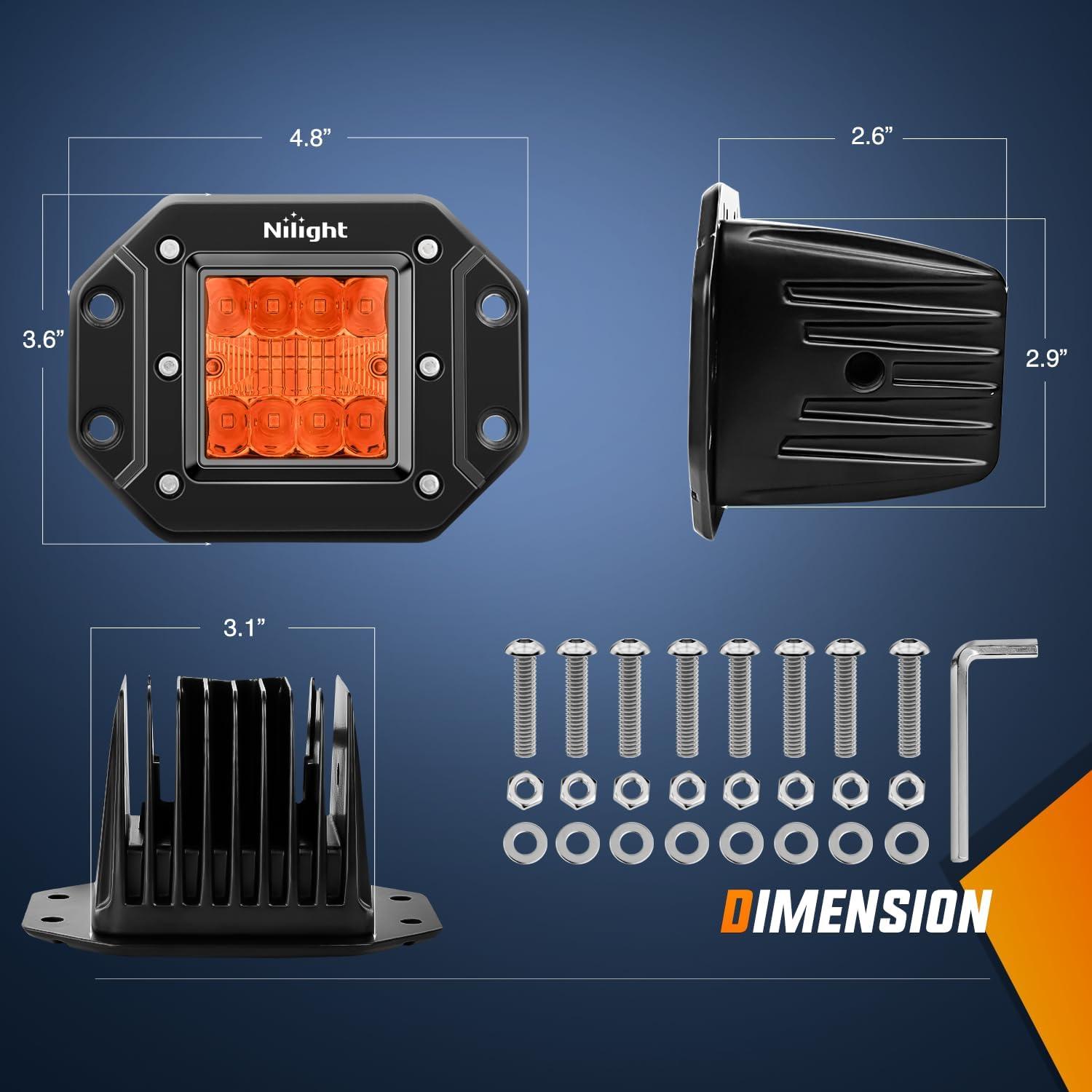 4.8”

2.6”

Nilight

3.6”

2.9”

3.1”

DIMENSION