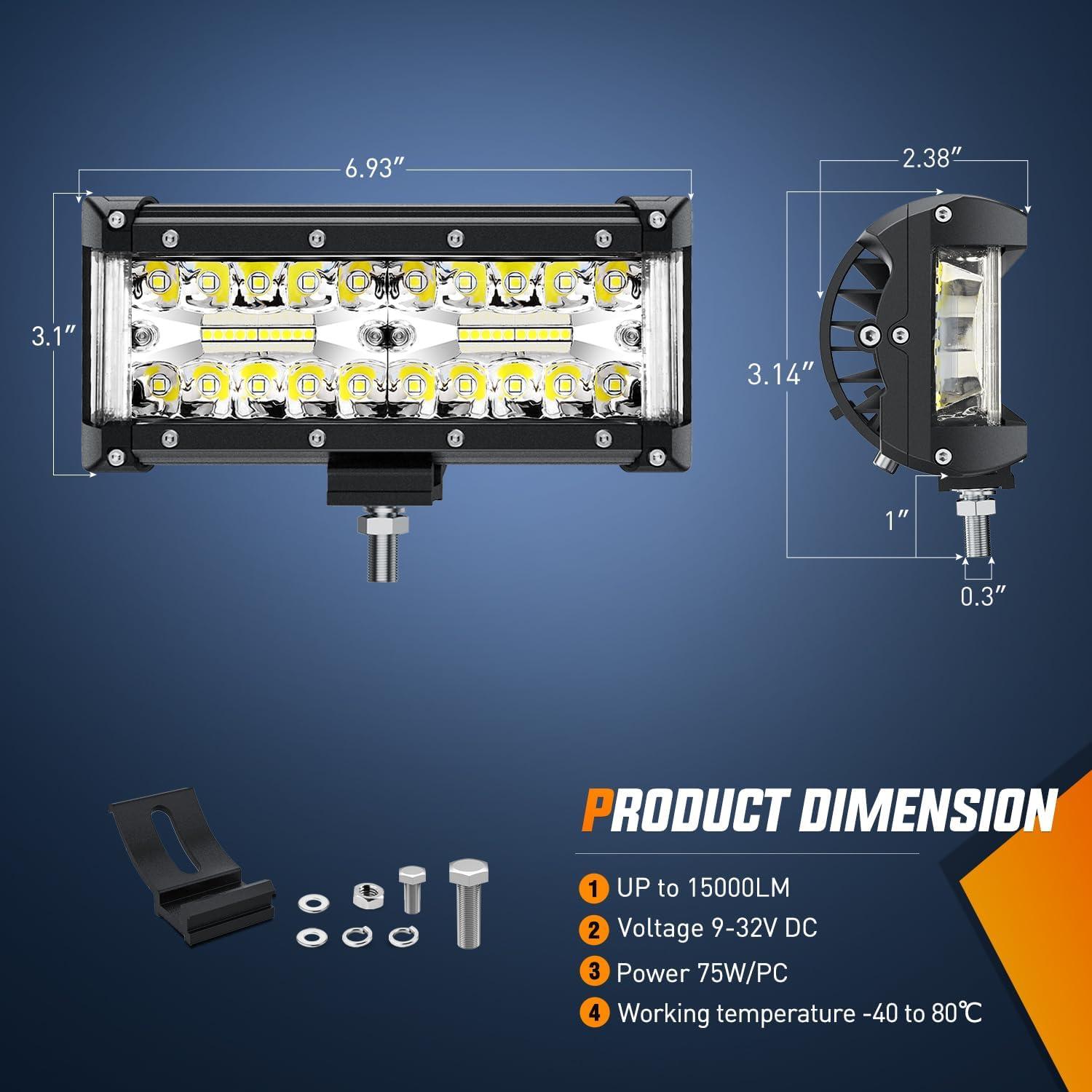 6.93″

3.1″

2.38″

3.14″

1″

0.3″

PRODUCT DIMENSION

1 UP to 15000LM

2 Voltage 9-32V DC

3 Power 75W/PC

4 Working temperature -40 to 80℃