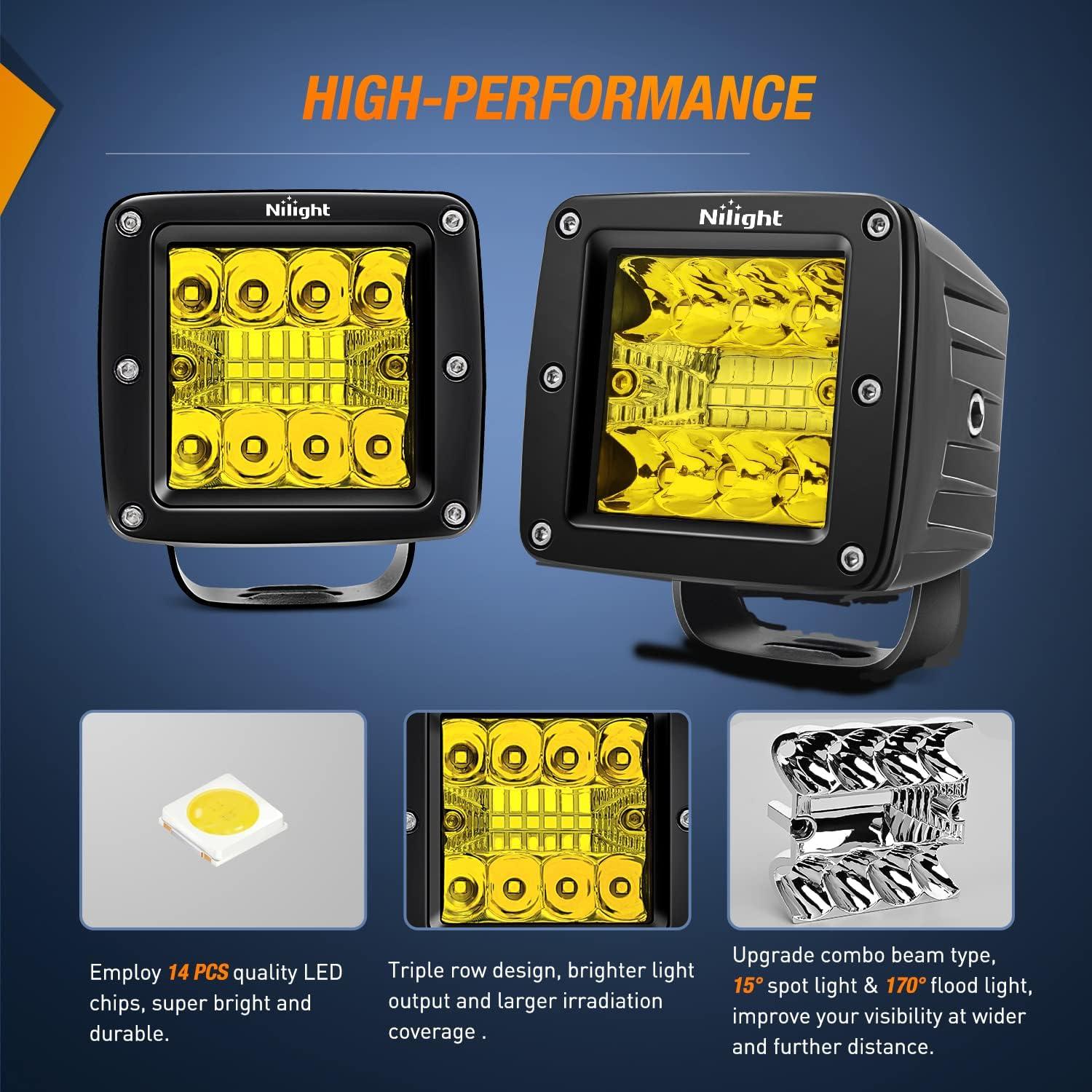 HIGH-PERFORMANCE

Nilight

Nilight

Employ 14 PCS quality LED chips, super bright and durable.

Triple row design, brighter light output and larger irradiation coverage .

Upgrade combo beam type, 15° spot light & 170° flood light, improve your visibility at wider and further distance.