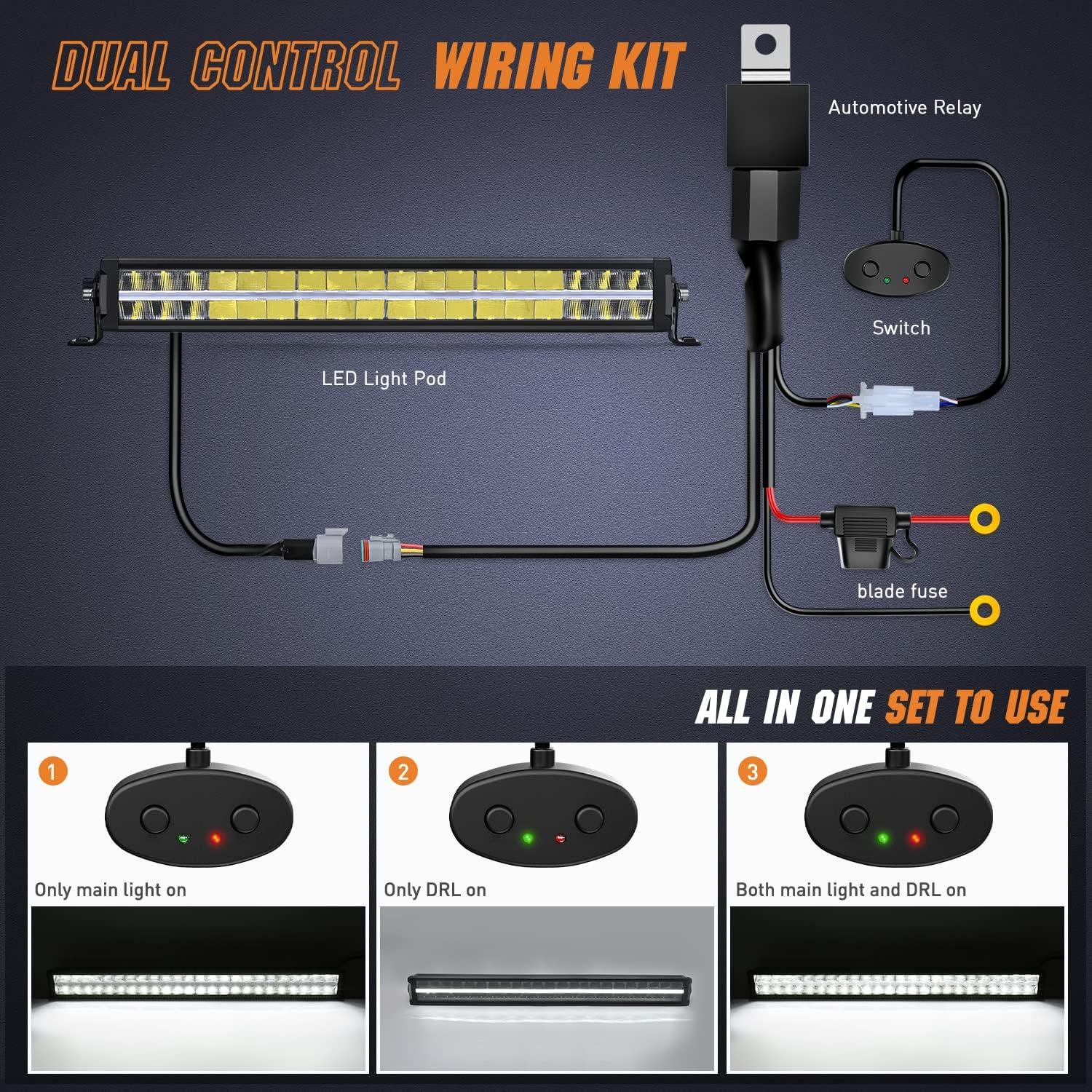 DUAL CONTROL WIRING KIT

Automotive Relay

Switch

LED Light Pod

blade fuse

ALL IN ONE SET TO USE

1

Only main light on

2

Only DRL on

3

Both main light and DRL on