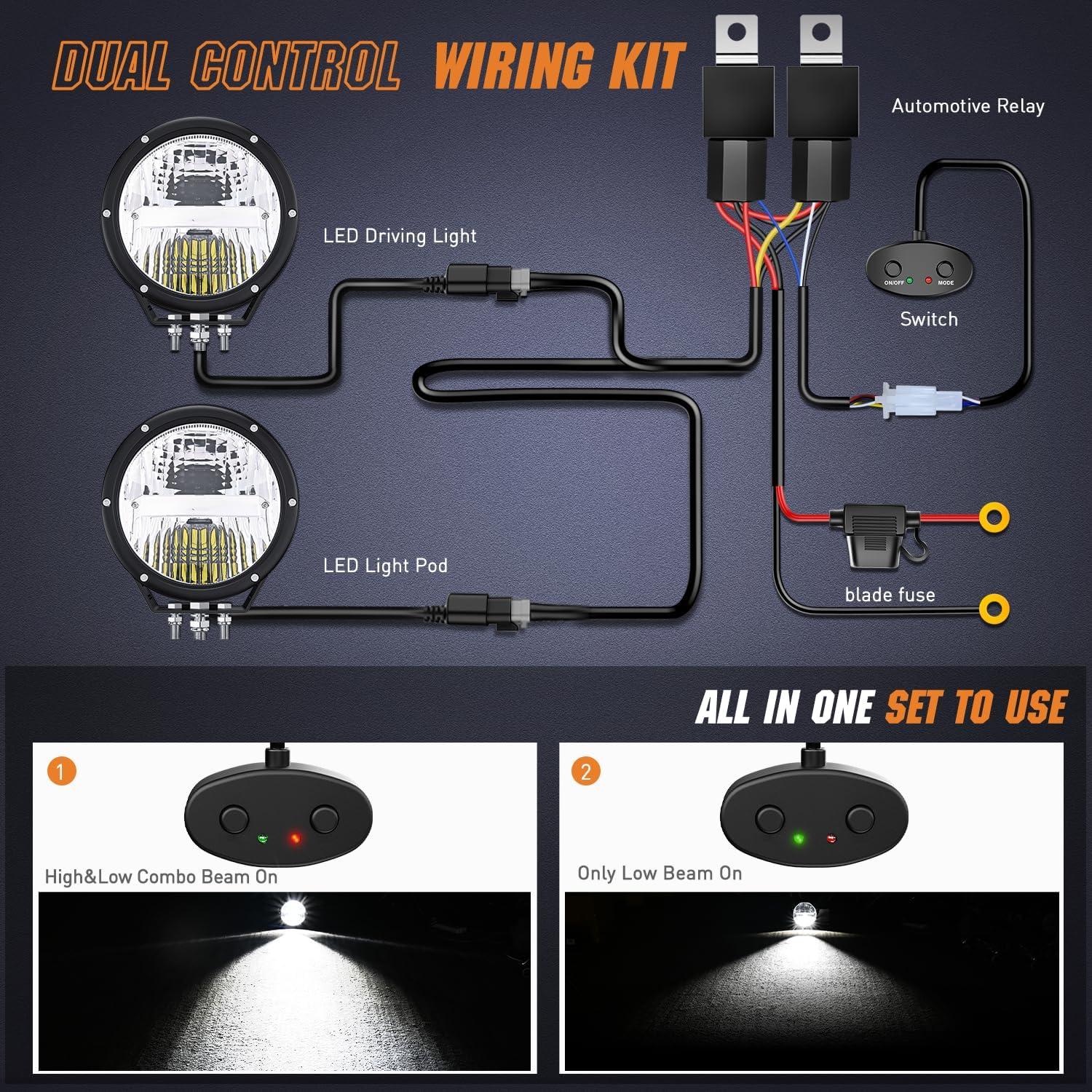 DUAL CONTROL WIRING KIT

Automotive Relay

LED Driving Light

ON/OFF MODE

Switch

LED Light Pod

blade fuse

ALL IN ONE SET TO USE

1

High&Low Combo Beam On

2

Only Low Beam On