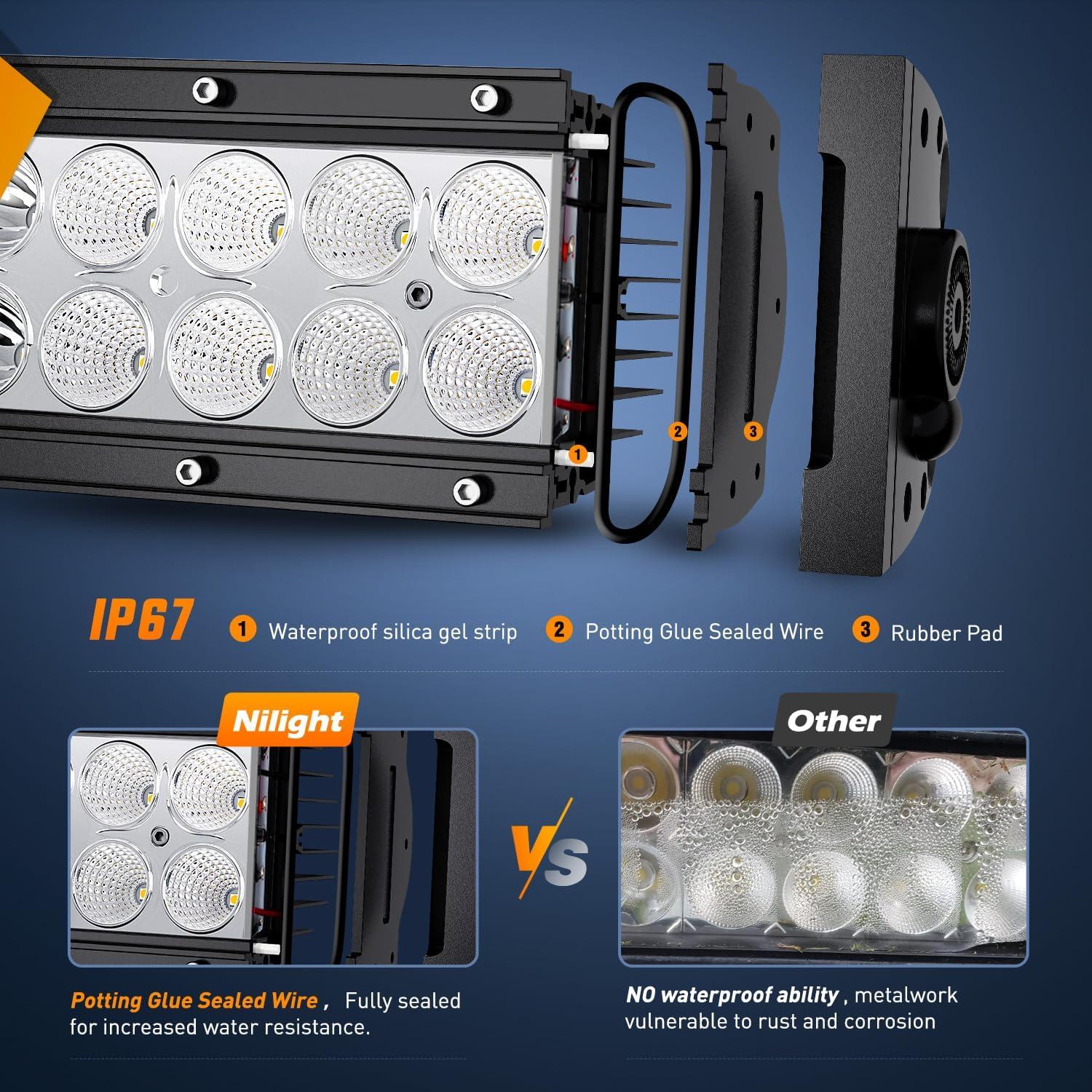 1

2

3

IP67 1 Waterproof silica gel strip 2 Potting Glue Sealed Wire 3 Rubber Pad

Nilight

VS

Other

Potting Glue Sealed Wire , Fully sealed for increased water resistance.

NO waterproof ability , metalwork vulnerable to rust and corrosion