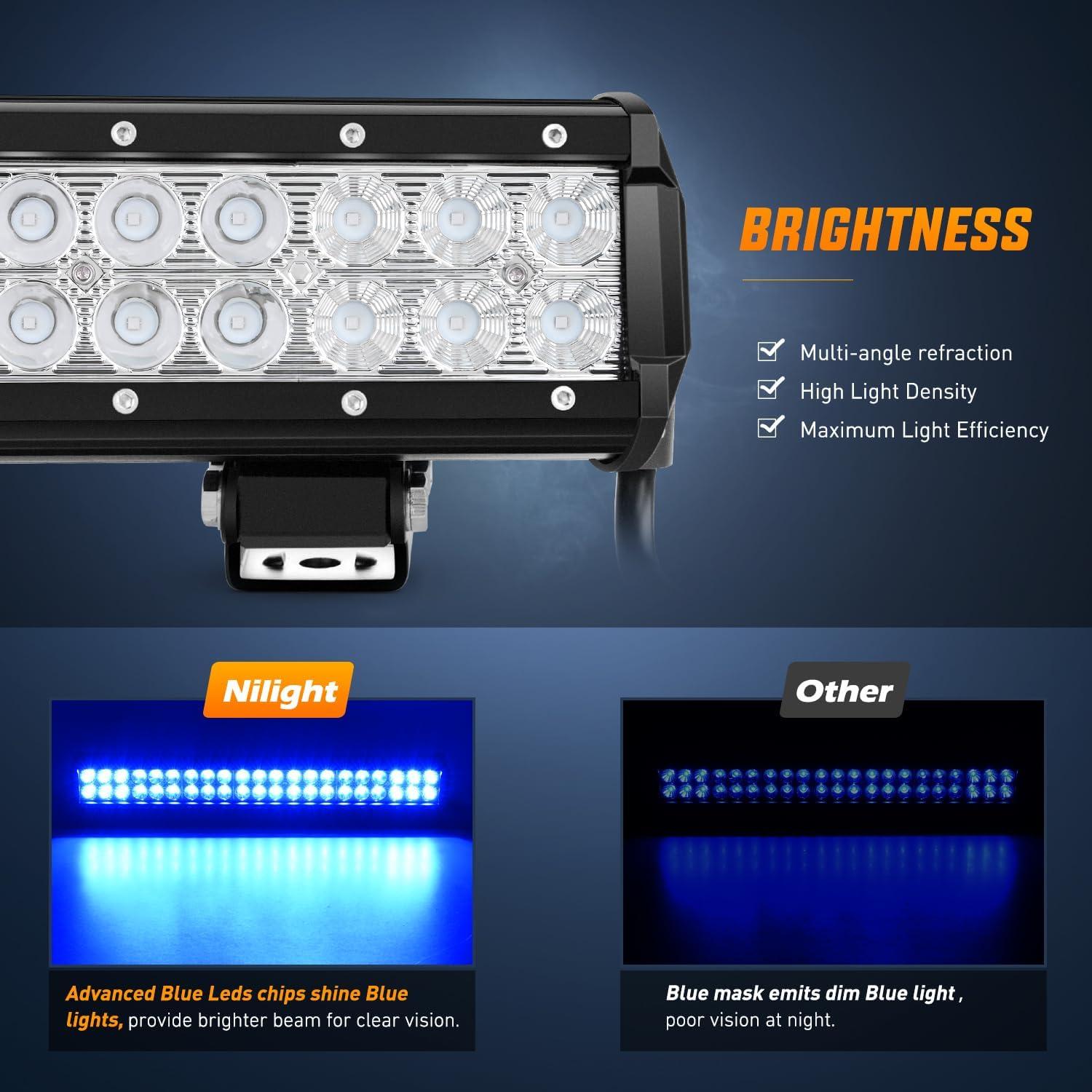 BRIGHTNESS

Multi-angle refraction
High Light Density
Maximum Light Efficiency

Nilight

Advanced Blue Leds chips shine Blue lights, provide brighter beam for clear vision.

Other

Blue mask emits dim Blue light , poor vision at night.