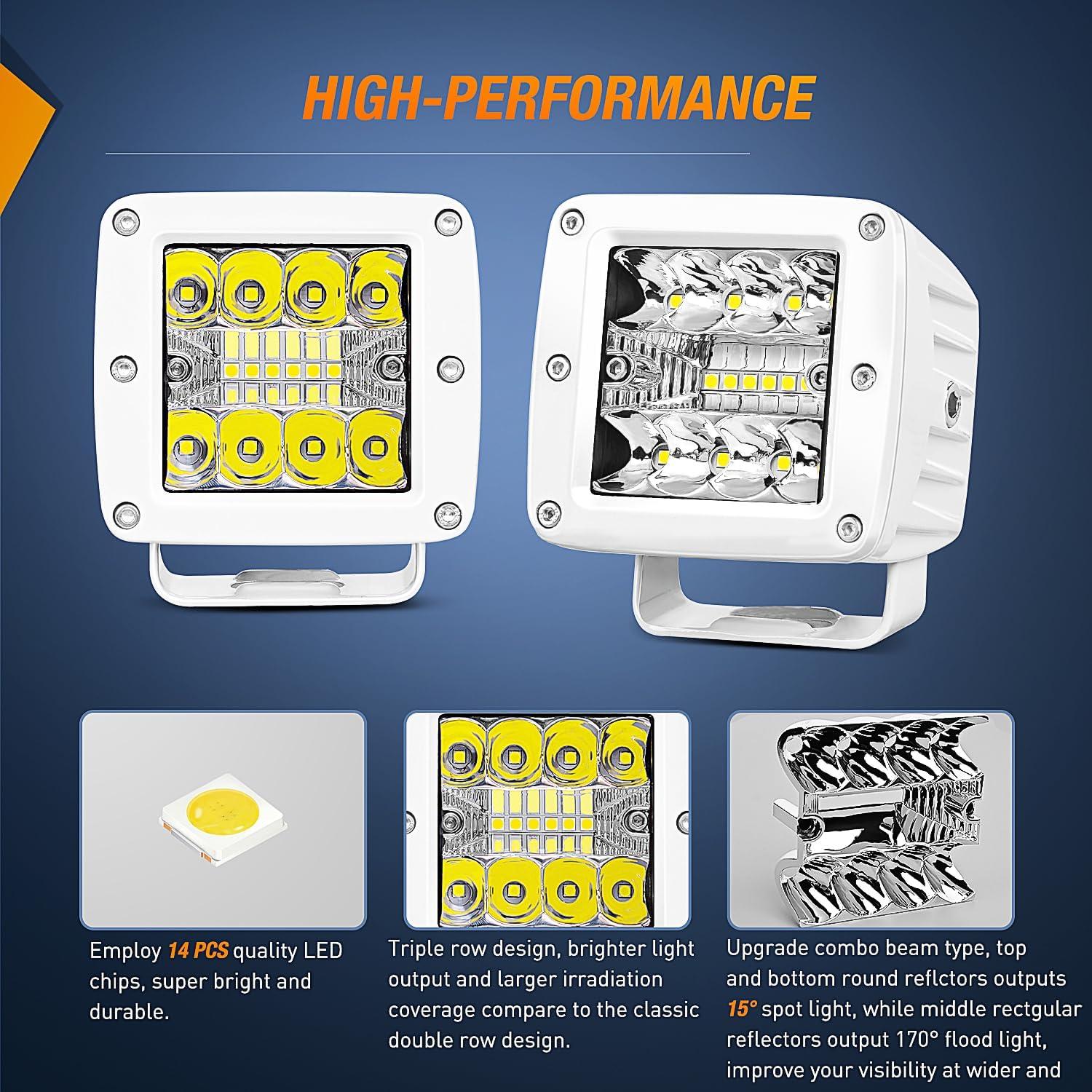 HIGH-PERFORMANCE

Employ 14 PCS quality LED chips, super bright and durable.

Triple row design, brighter light output and larger irradiation coverage compare to the classic double row design.

Upgrade combo beam type, top and bottom round reflctors outputs 15° spot light, while middle rectgular reflectors output 170° flood light, improve your visibility at wider and