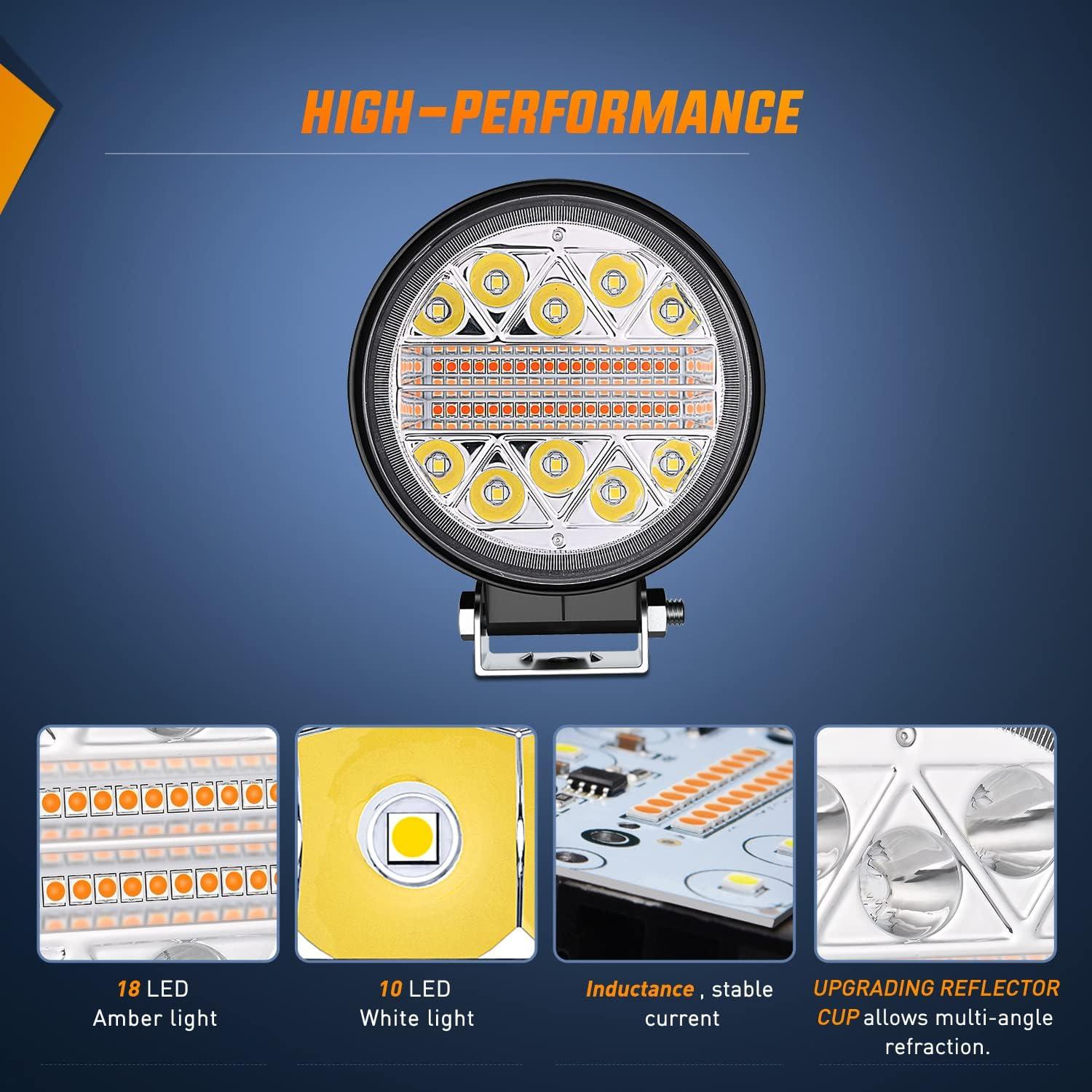 HIGH-PERFORMANCE

18 LED
Amber light

10 LED
White light

Inductance , stable current

UPGRADING REFLECTOR CUP allows multi-angle refraction.