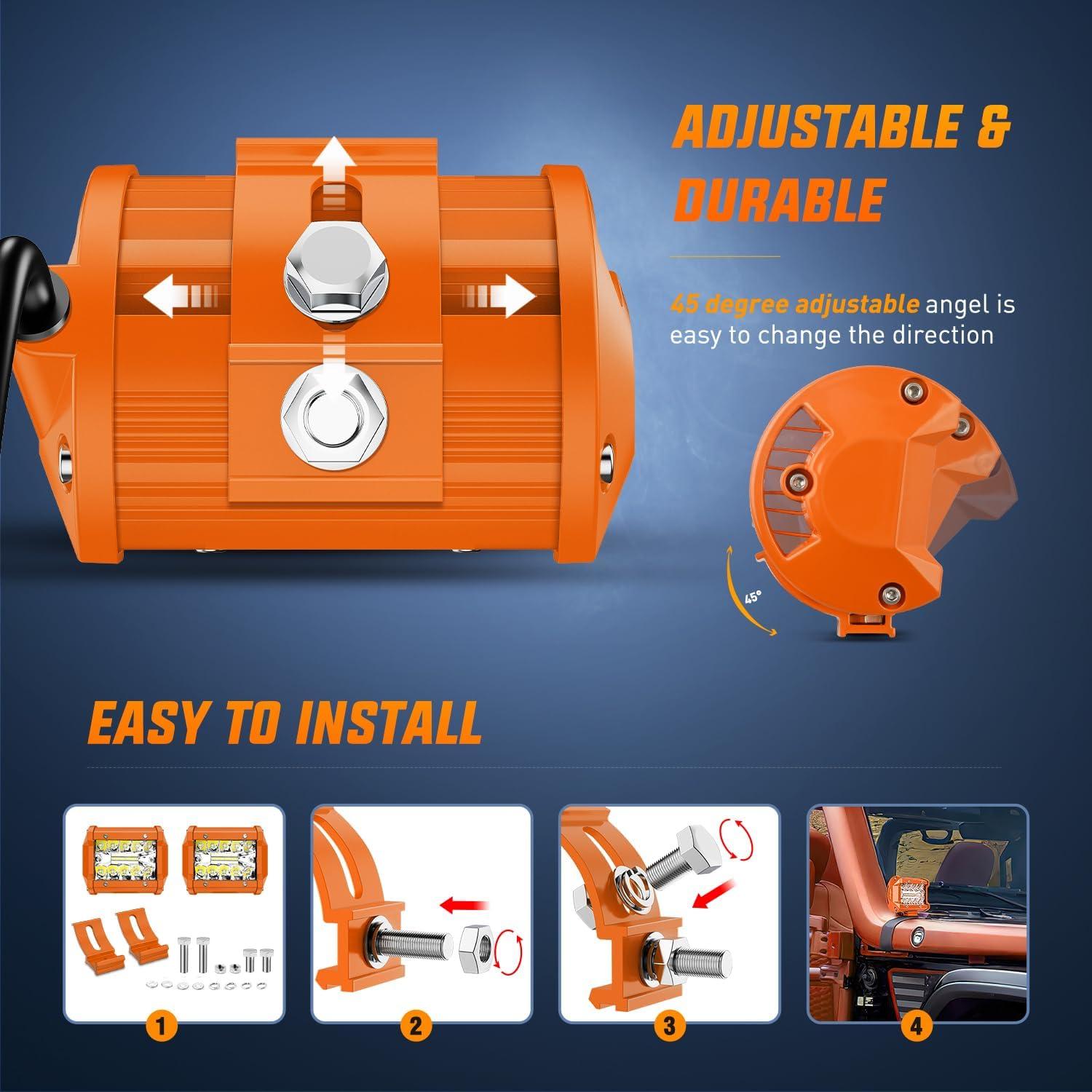 ADJUSTABLE & DURABLE

45 degree adjustable angel is easy to change the direction

45°

EASY TO INSTALL

1

2

3

4