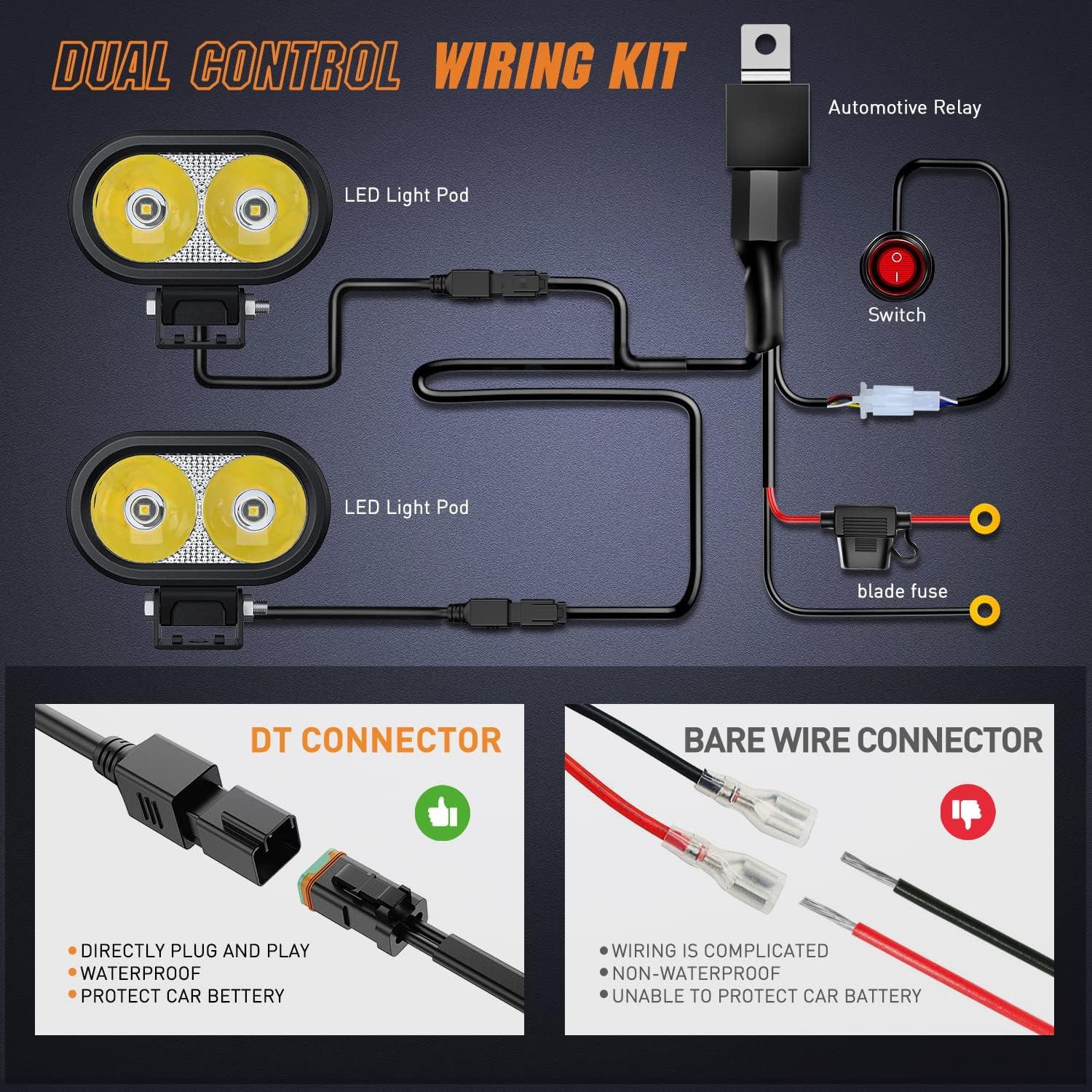 DUAL CONTROL WIRING KIT

Automotive Relay

LED Light Pod

Switch

LED Light Pod

blade fuse

DT CONNECTOR

• DIRECTLY PLUG AND PLAY
• WATERPROOF
• PROTECT CAR BETTERY

BARE WIRE CONNECTOR

• WIRING IS COMPLICATED
• NON-WATERPROOF
• UNABLE TO PROTECT CAR BATTERY