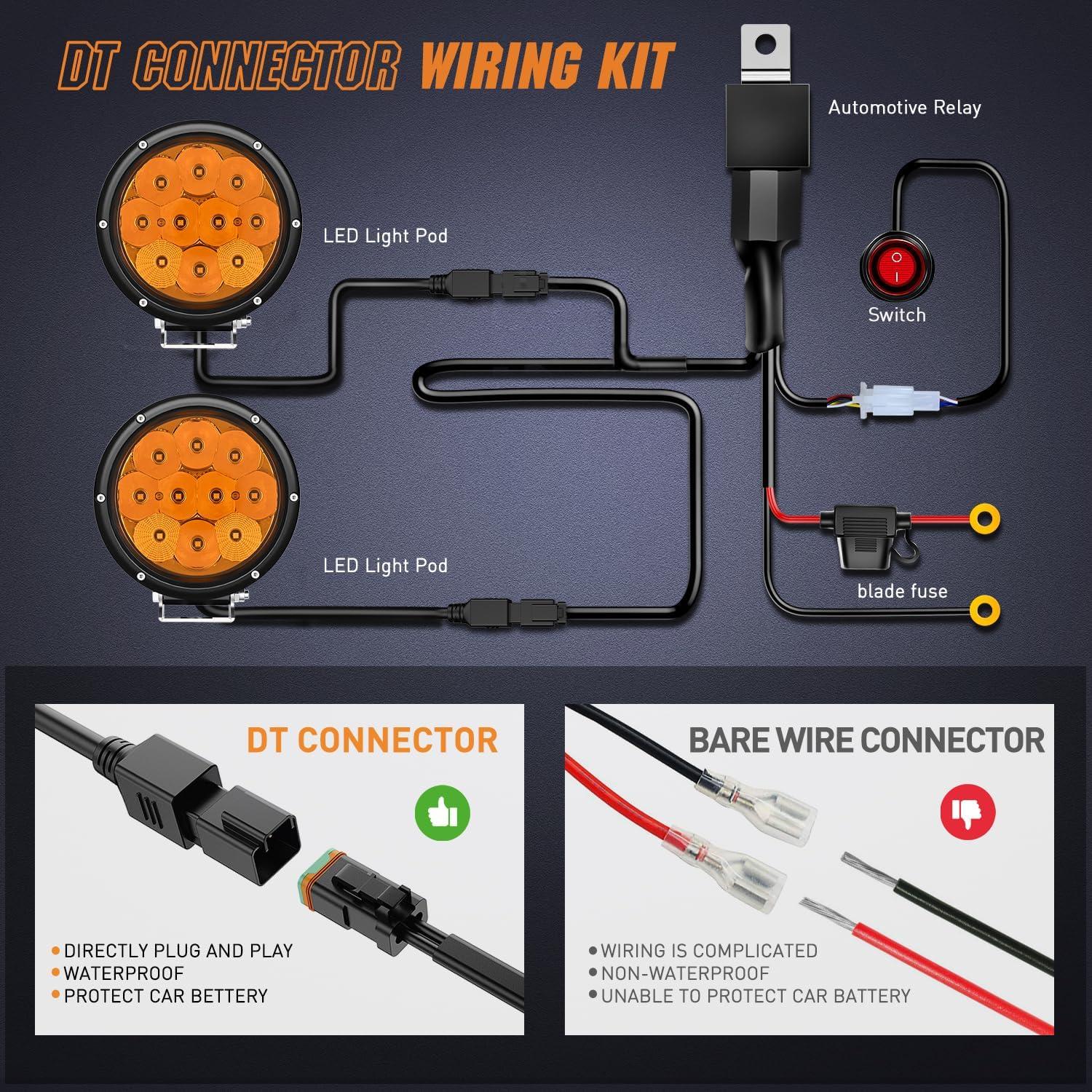 DT CONNECTOR WIRING KIT

Automotive Relay

LED Light Pod

Switch

LED Light Pod

blade fuse

DT CONNECTOR

• DIRECTLY PLUG AND PLAY
• WATERPROOF
• PROTECT CAR BETTERY

BARE WIRE CONNECTOR

• WIRING IS COMPLICATED
• NON-WATERPROOF
• UNABLE TO PROTECT CAR BATTERY