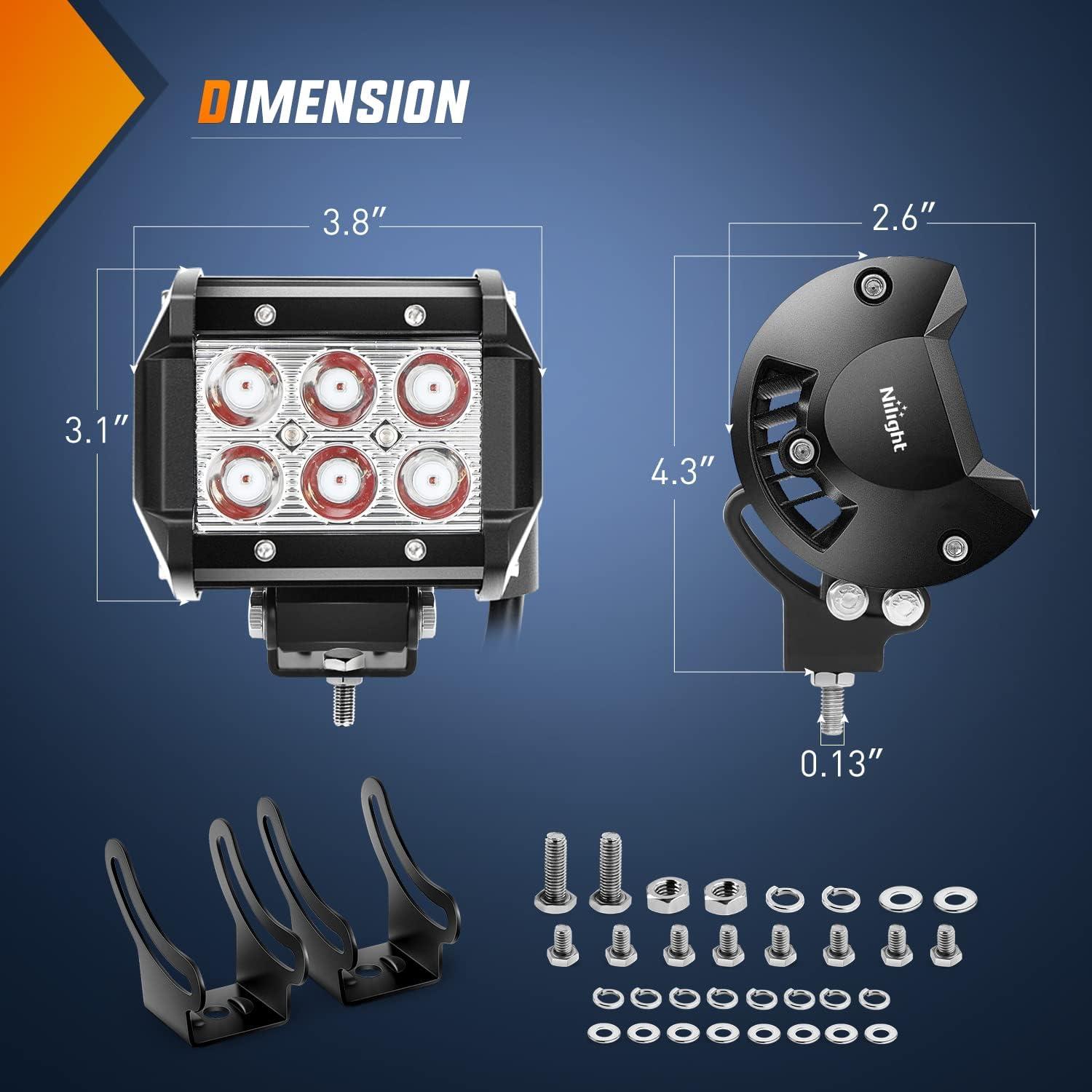 DIMENSION

3.8″

3.1″

2.6″

4.3″

Nilight

0.13″