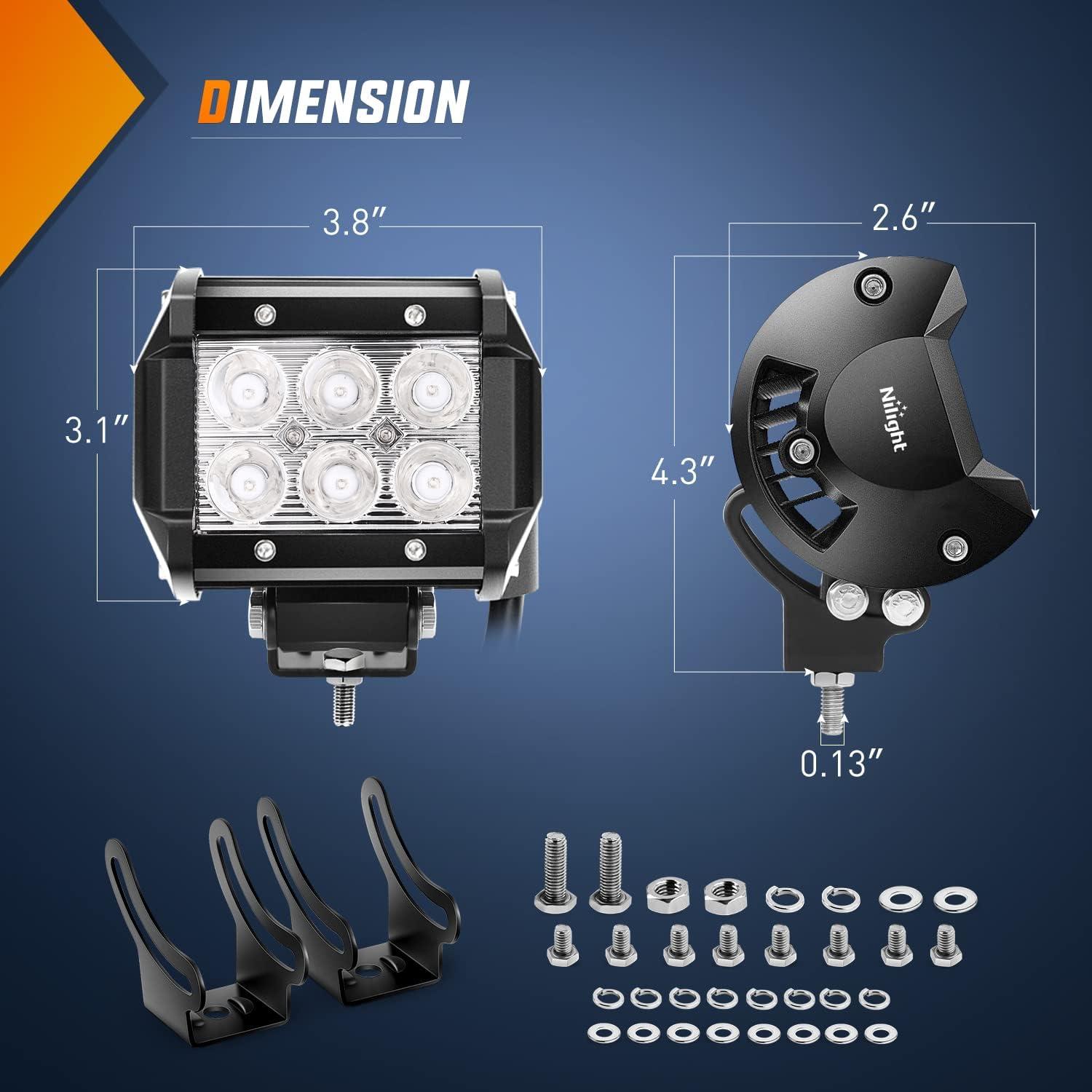 DIMENSION

3.8″

3.1″

2.6″

4.3″

Nilight

0.13″