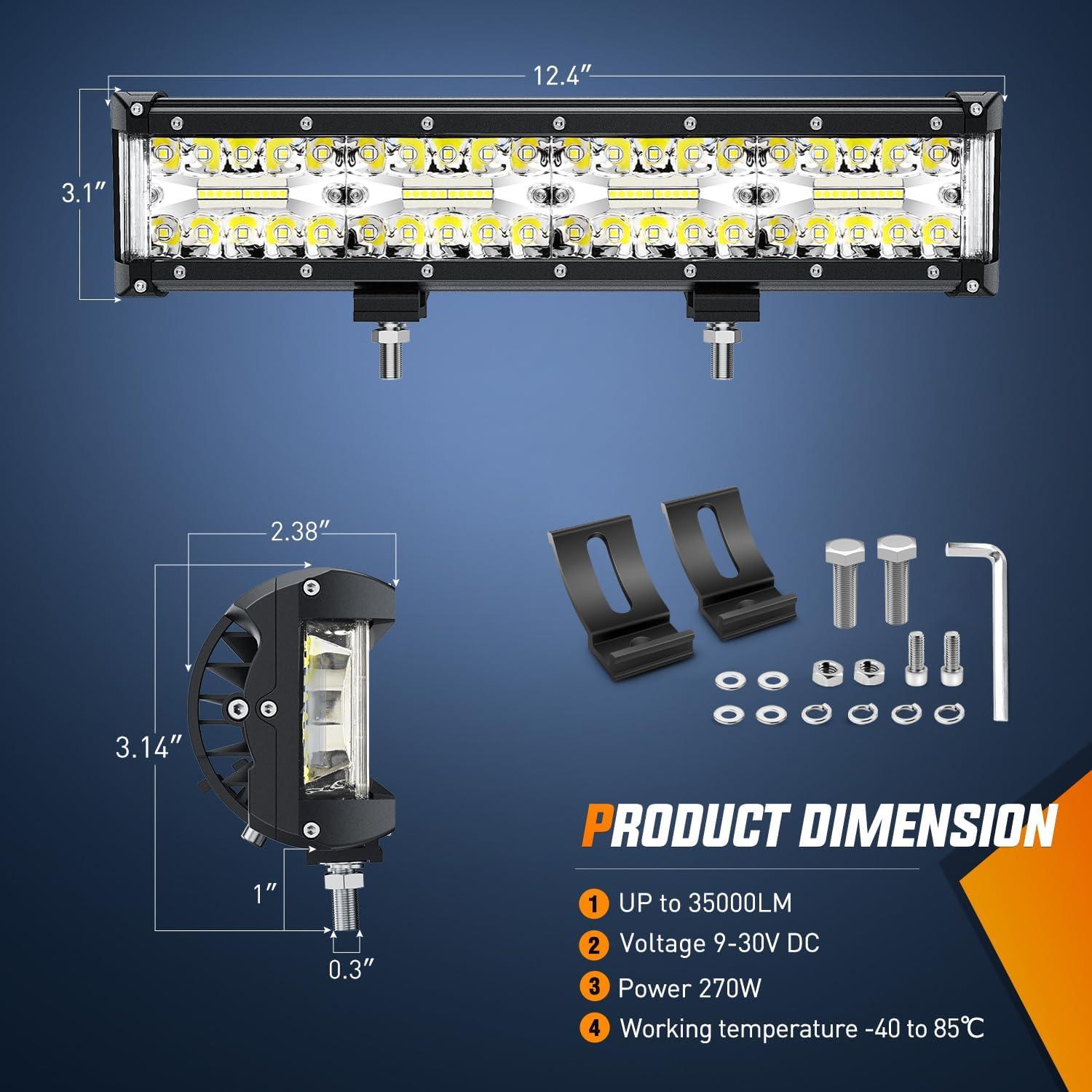 12.4″

3.1″

2.38″

3.14″

1″

0.3″

PRODUCT DIMENSION

1 UP to 35000LM

2 Voltage 9-30V DC

3 Power 270W

4 Working temperature -40 to 85℃