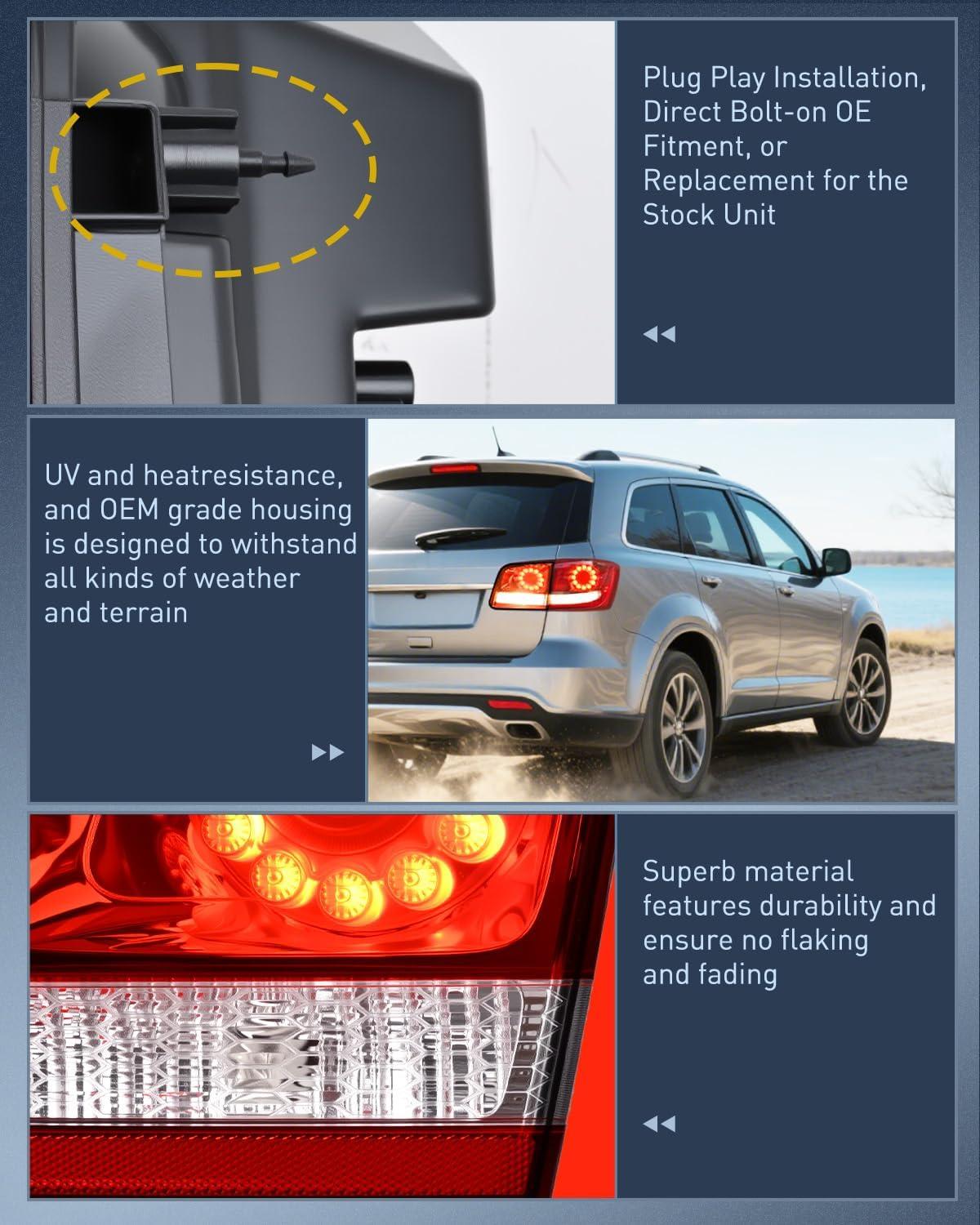 Plug Play Installation, Direct Bolt-on OE Fitment, or Replacement for the Stock Unit

UV and heatresistance, and OEM grade housing is designed to withstand all kinds of weather and terrain

Superb material features durability and ensure no flaking and fading