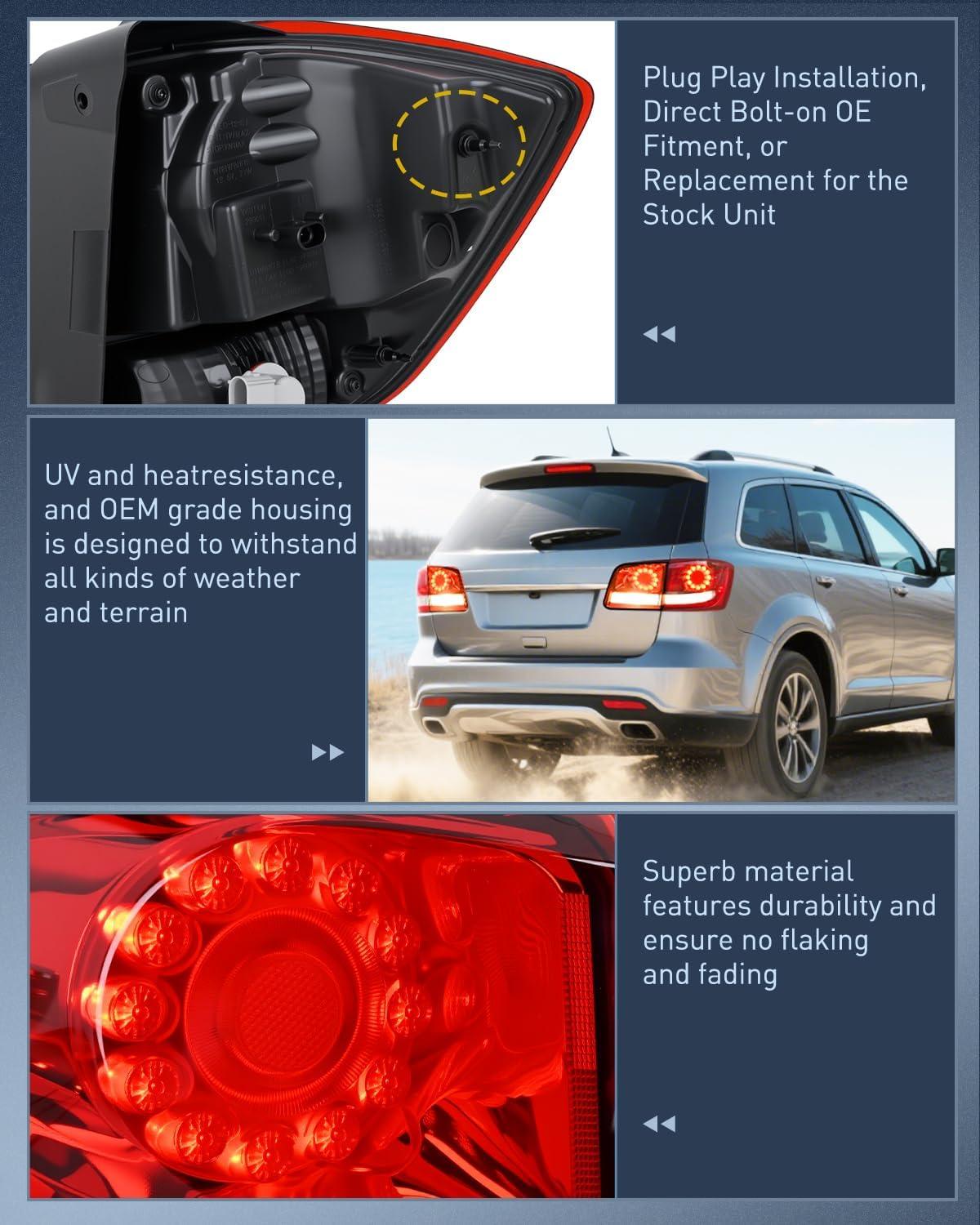 Plug Play Installation, Direct Bolt-on OE Fitment, or Replacement for the Stock Unit

UV and heatresistance, and OEM grade housing is designed to withstand all kinds of weather and terrain

Superb material features durability and ensure no flaking and fading