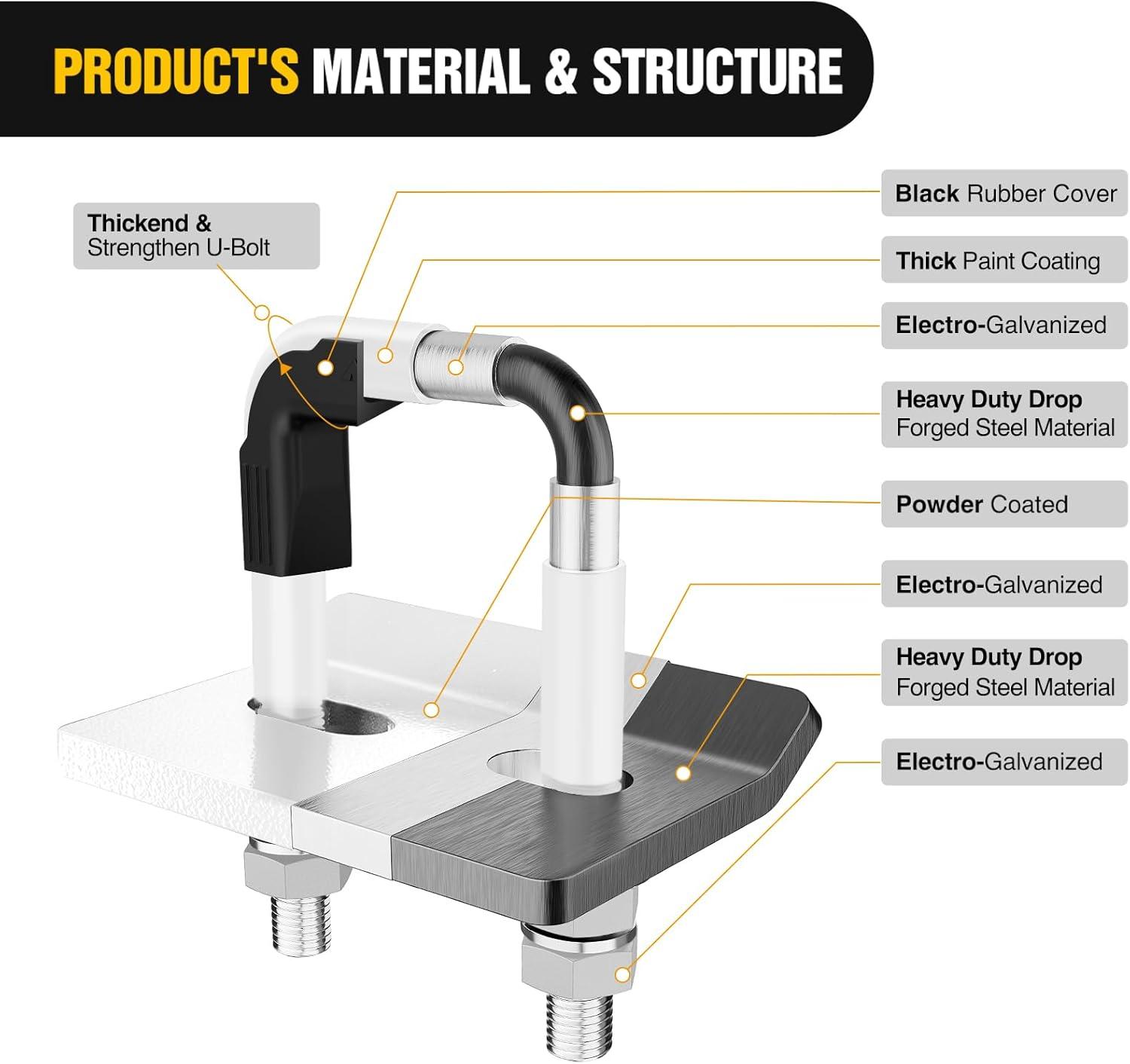 PRODUCT'S MATERIAL & STRUCTURE

Thickend & Strengthen U-Bolt

Black Rubber Cover

Thick Paint Coating

Electro-Galvanized

Heavy Duty Drop Forged Steel Material

Powder Coated

Electro-Galvanized

Heavy Duty Drop Forged Steel Material

Electro-Galvanized