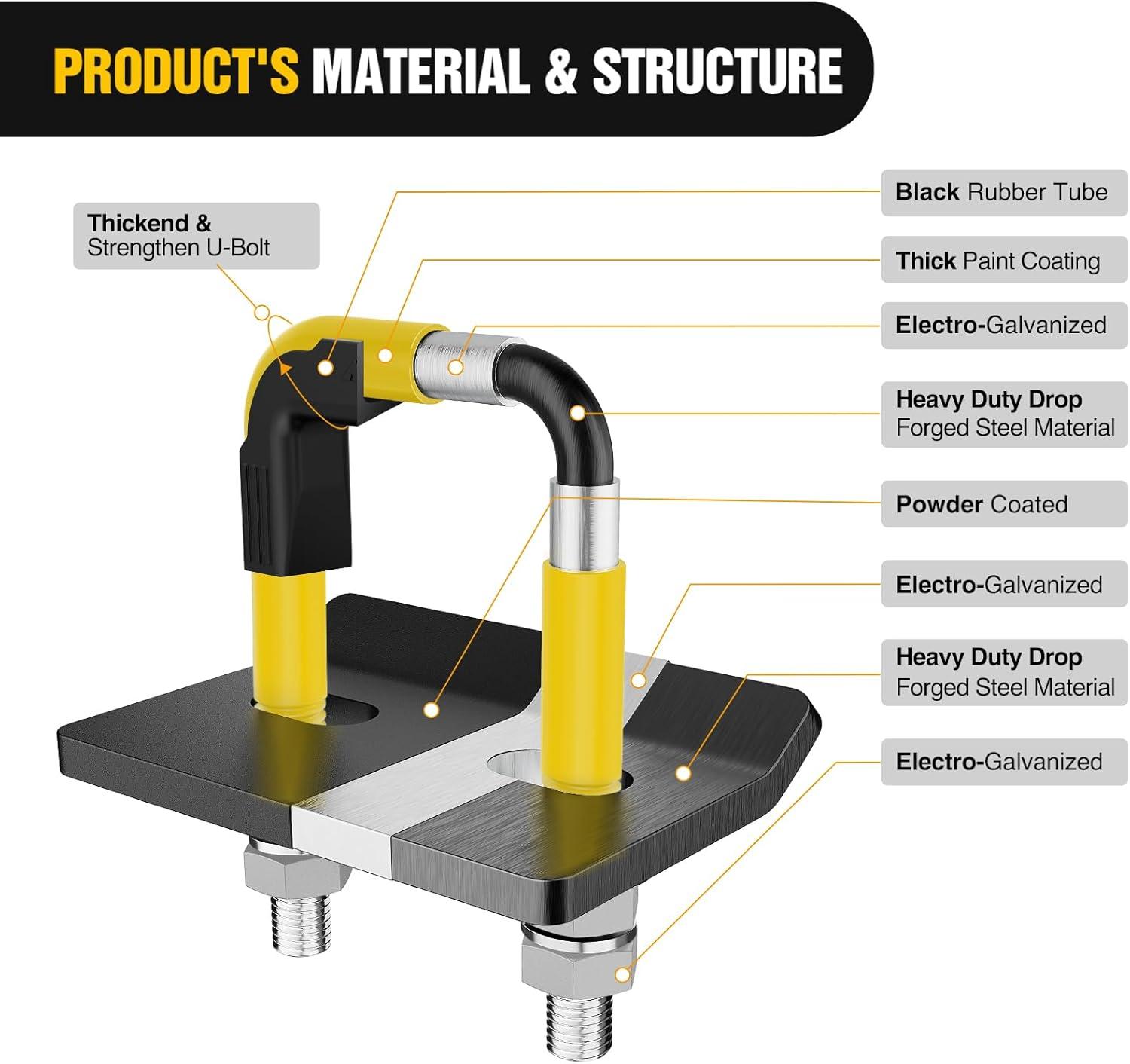 PRODUCT'S MATERIAL & STRUCTURE

Thickend & Strengthen U-Bolt

Black Rubber Tube

Thick Paint Coating

Electro-Galvanized

Heavy Duty Drop Forged Steel Material

Powder Coated

Electro-Galvanized

Heavy Duty Drop Forged Steel Material

Electro-Galvanized