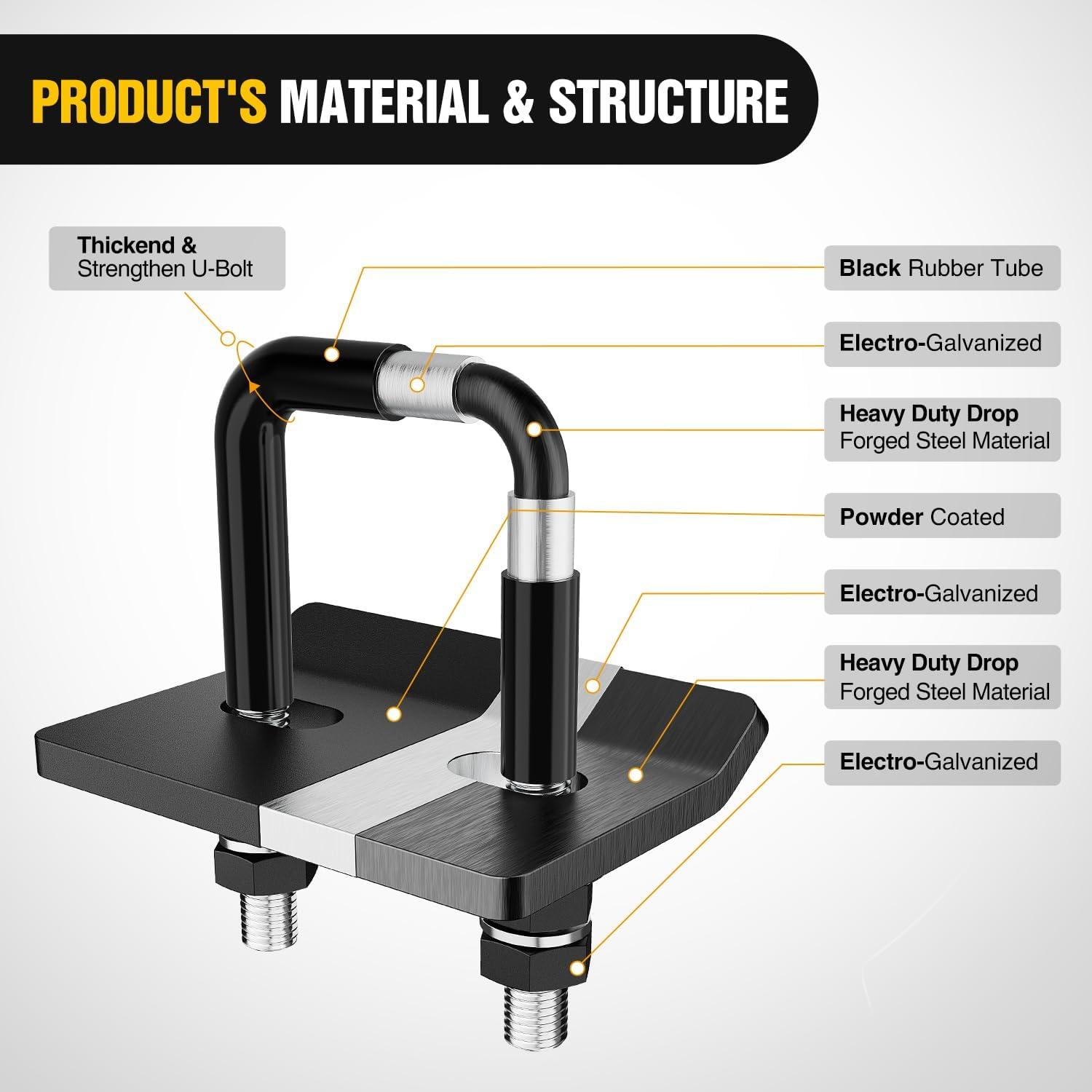 PRODUCT'S MATERIAL & STRUCTURE

Thickend & Strengthen U-Bolt

Black Rubber Tube

Electro-Galvanized

Heavy Duty Drop Forged Steel Material

Powder Coated

Electro-Galvanized

Heavy Duty Drop Forged Steel Material

Electro-Galvanized