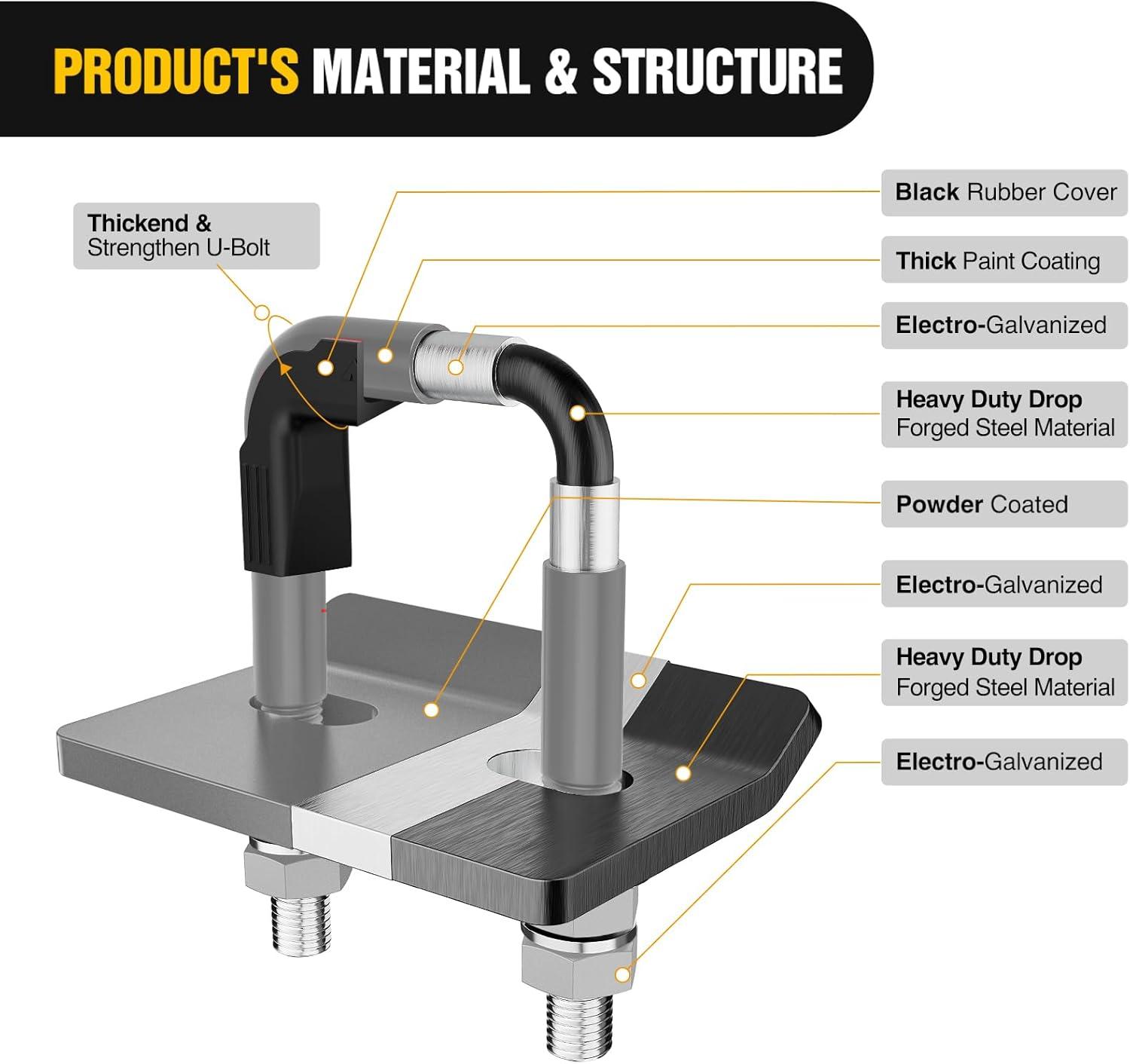 PRODUCT'S MATERIAL & STRUCTURE

Thickend & Strengthen U-Bolt

Black Rubber Cover

Thick Paint Coating

Electro-Galvanized

Heavy Duty Drop Forged Steel Material

Powder Coated

Electro-Galvanized

Heavy Duty Drop Forged Steel Material

Electro-Galvanized