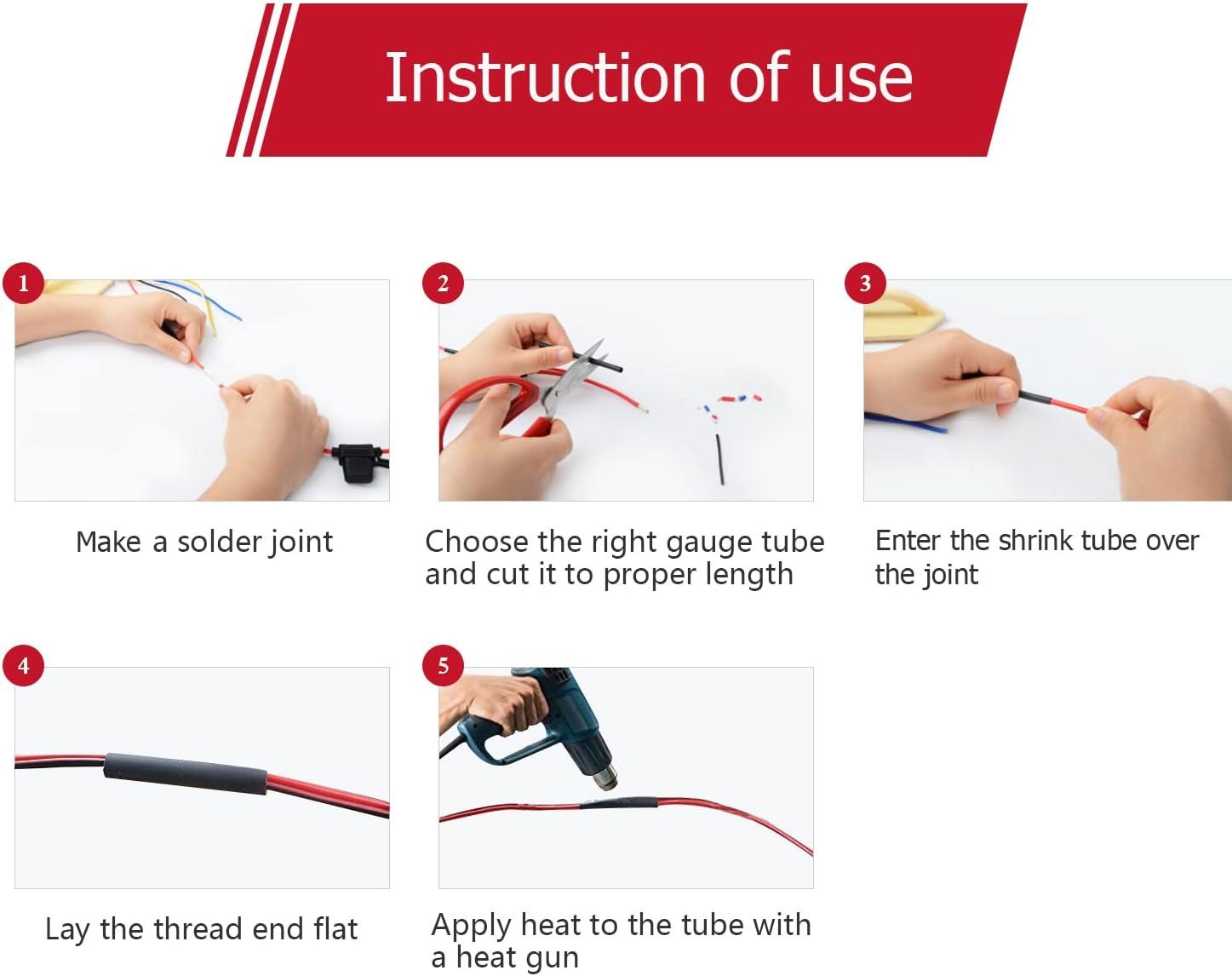 Instruction of use

1

Make a solder joint

2

Choose the right gauge tube and cut it to proper length

3

Enter the shrink tube over the joint

4

Lay the thread end flat

5

Apply heat to the tube with a heat gun