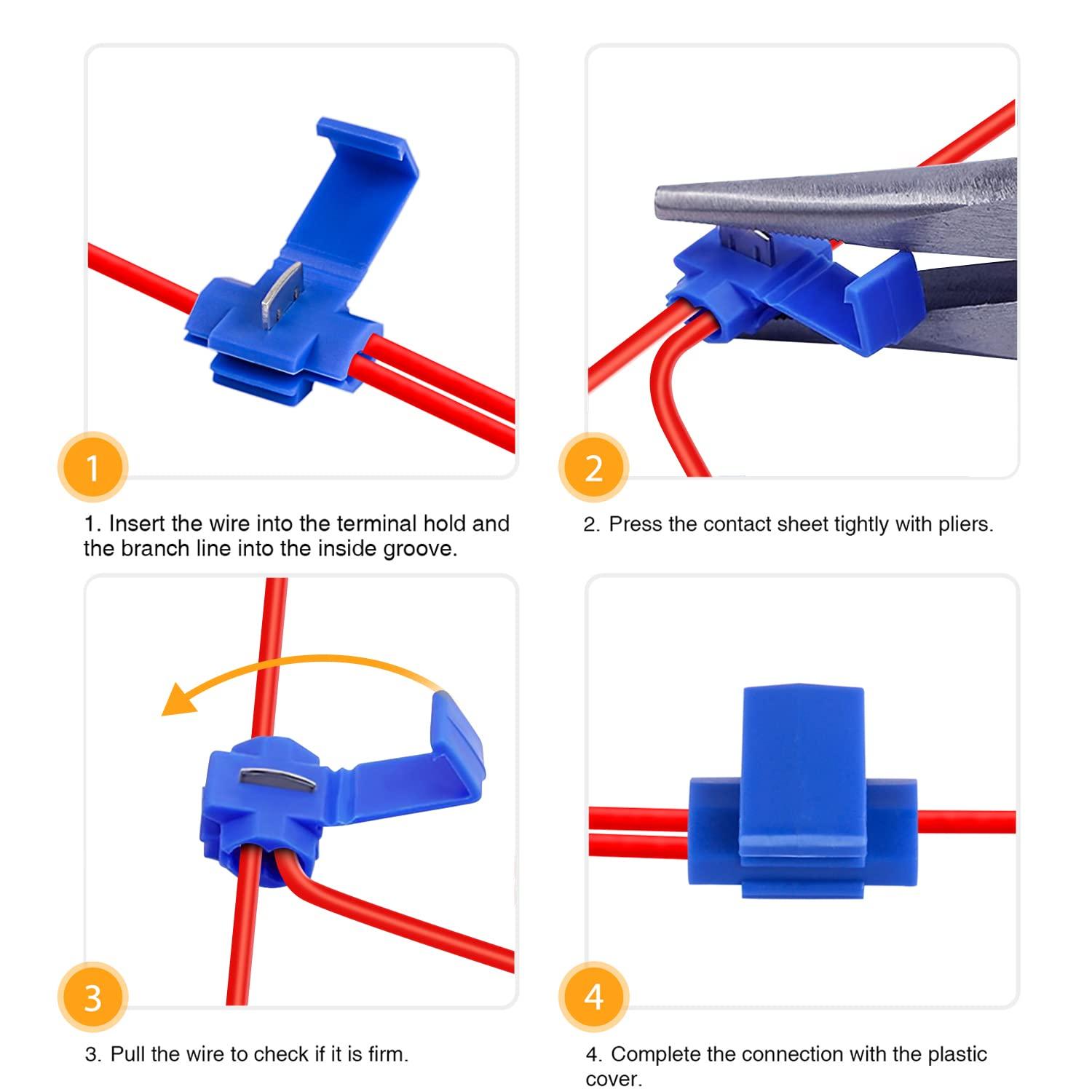 1

1. Insert the wire into the terminal hold and the branch line into the inside groove.

2

2. Press the contact sheet tightly with pliers.

3

3. Pull the wire to check if it is firm.

4

4. Complete the connection with the plastic cover.