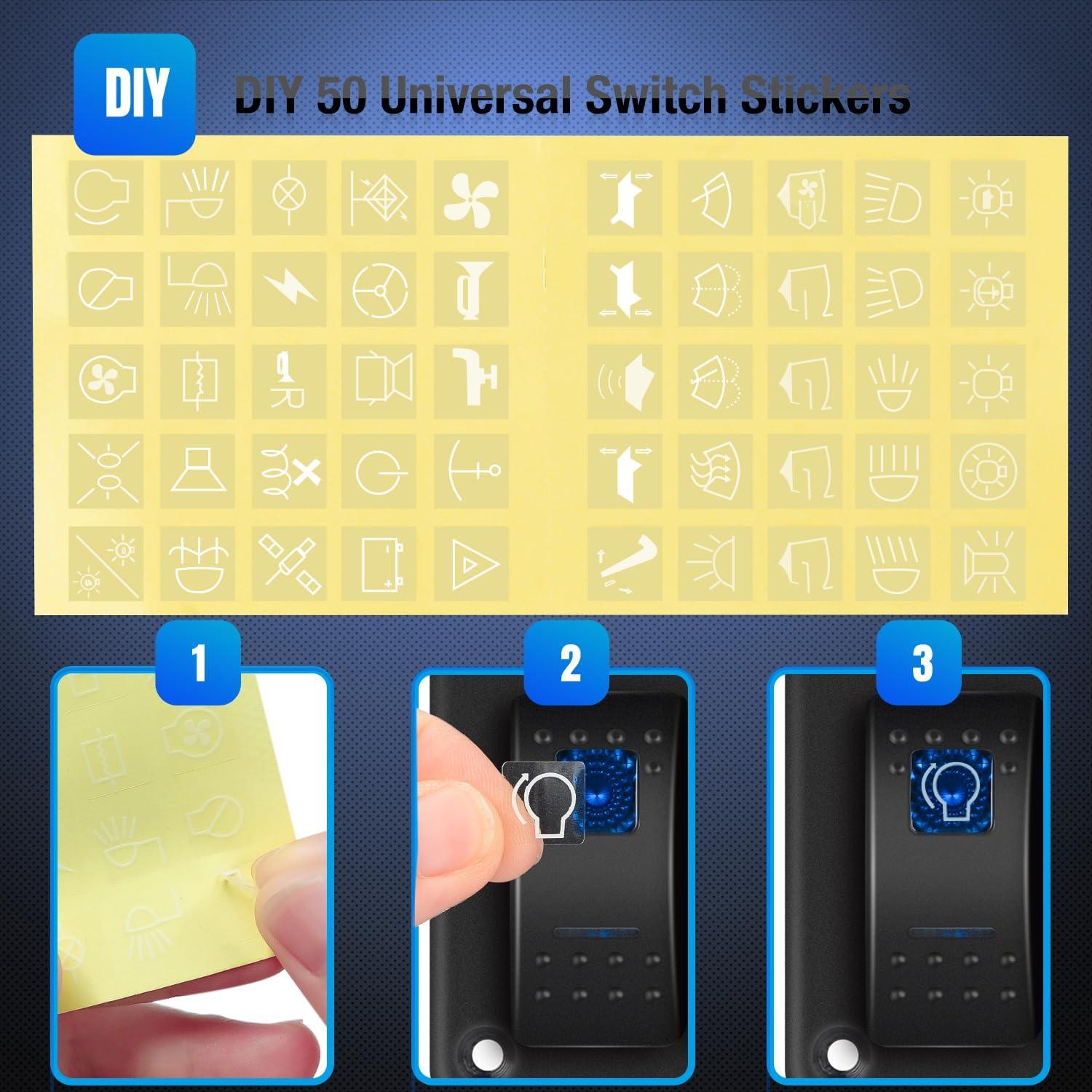 DIY

DIY 50 Universal Switch Stickers

1

2

3