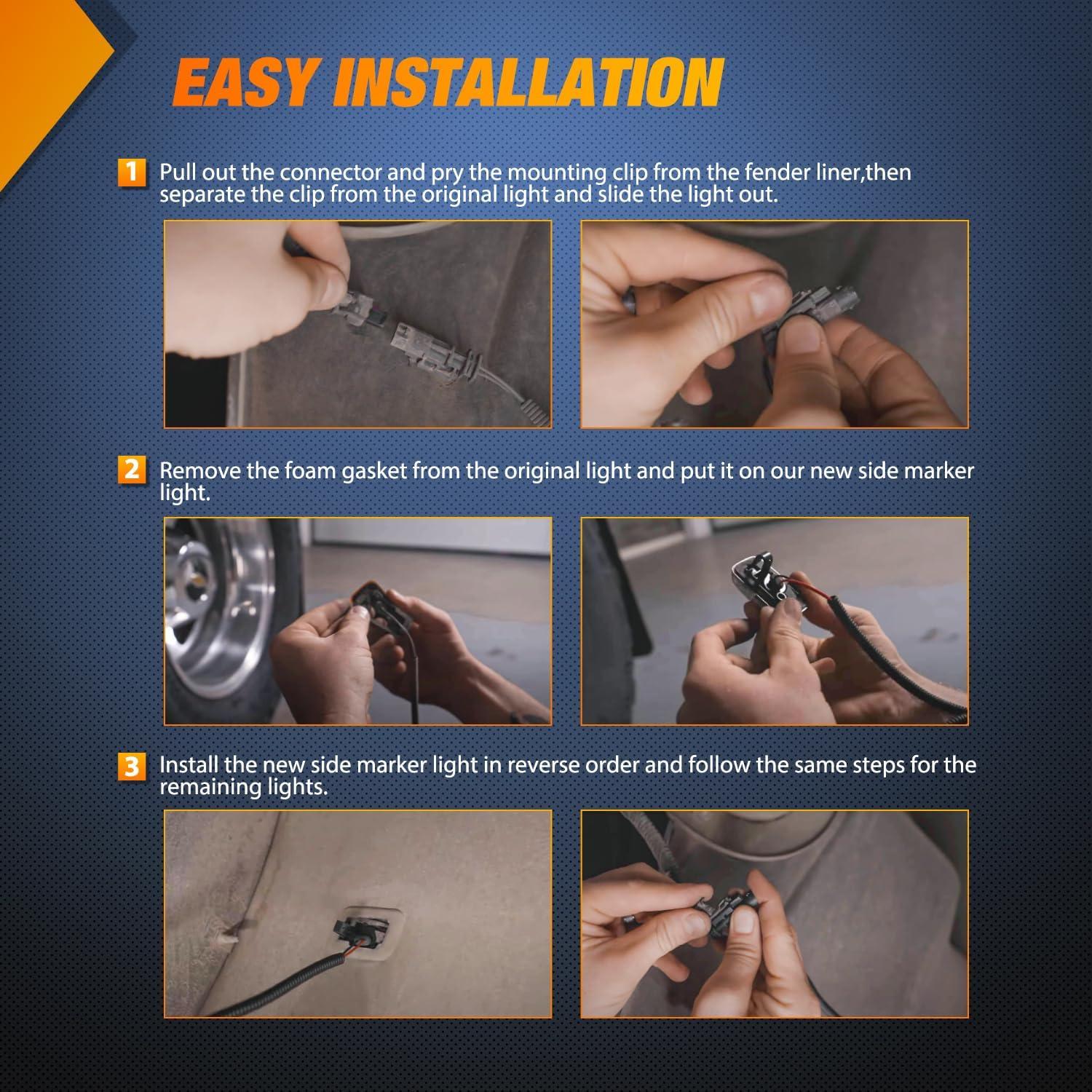 EASY INSTALLATION

1 Pull out the connector and pry the mounting clip from the fender liner,then separate the clip from the original light and slide the light out.

2 Remove the foam gasket from the original light and put it on our new side marker light.

3 Install the new side marker light in reverse order and follow the same steps for the remaining lights.