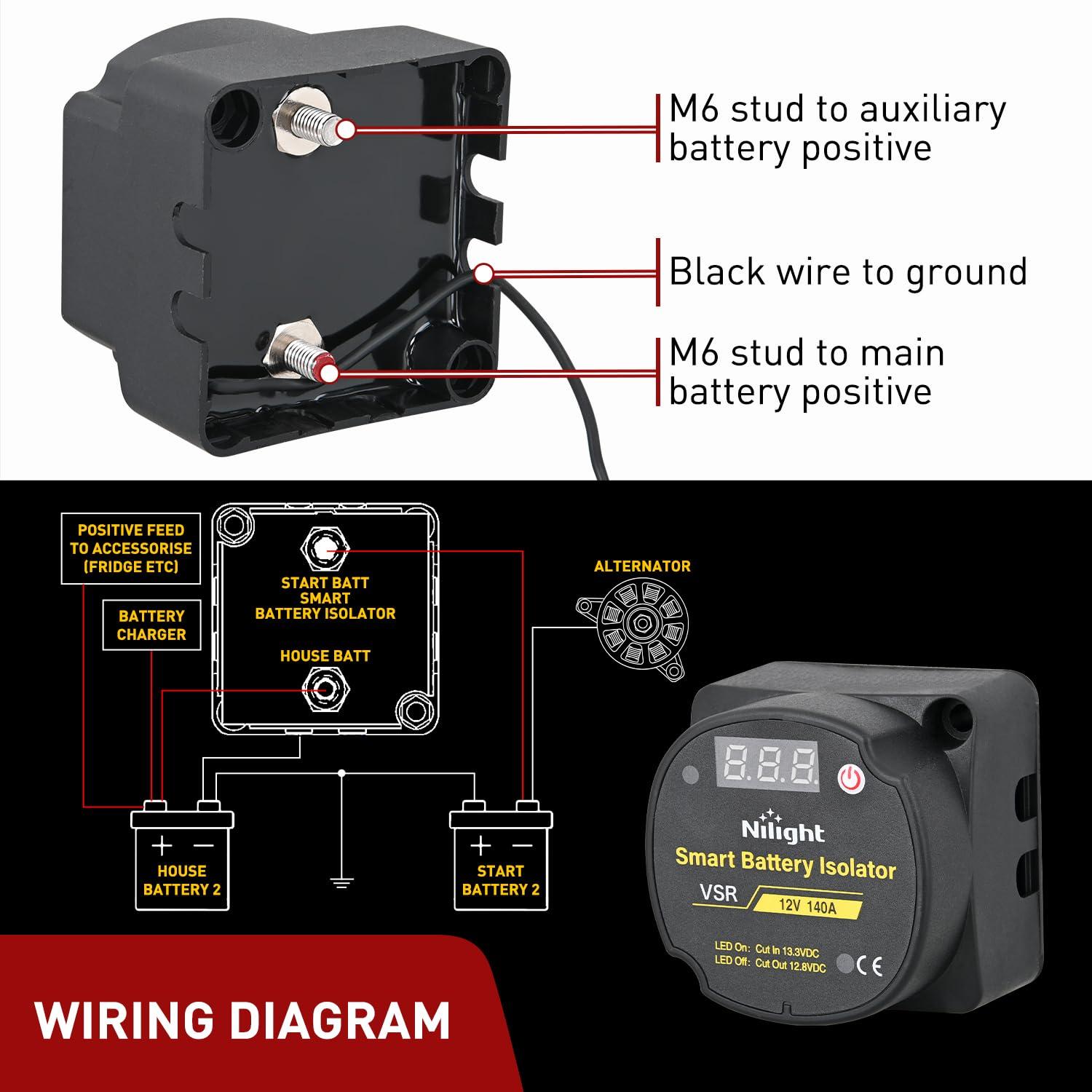 M6 stud to auxiliary battery positive

Black wire to ground

M6 stud to main battery positive

POSITIVE FEED TO ACCESSORISE (FRIDGE ETC)

BATTERY CHARGER

START BATT
SMART
BATTERY ISOLATOR

HOUSE BATT

ALTERNATOR

+ −
HOUSE BATTERY 2

+ −
START BATTERY 2

8.8.8.

Nilight
Smart Battery Isolator
VSR
12V 140A
LED On: Cut In 13.3VDC
LED Off: Cut Out 12.8VDC
CE

WIRING DIAGRAM