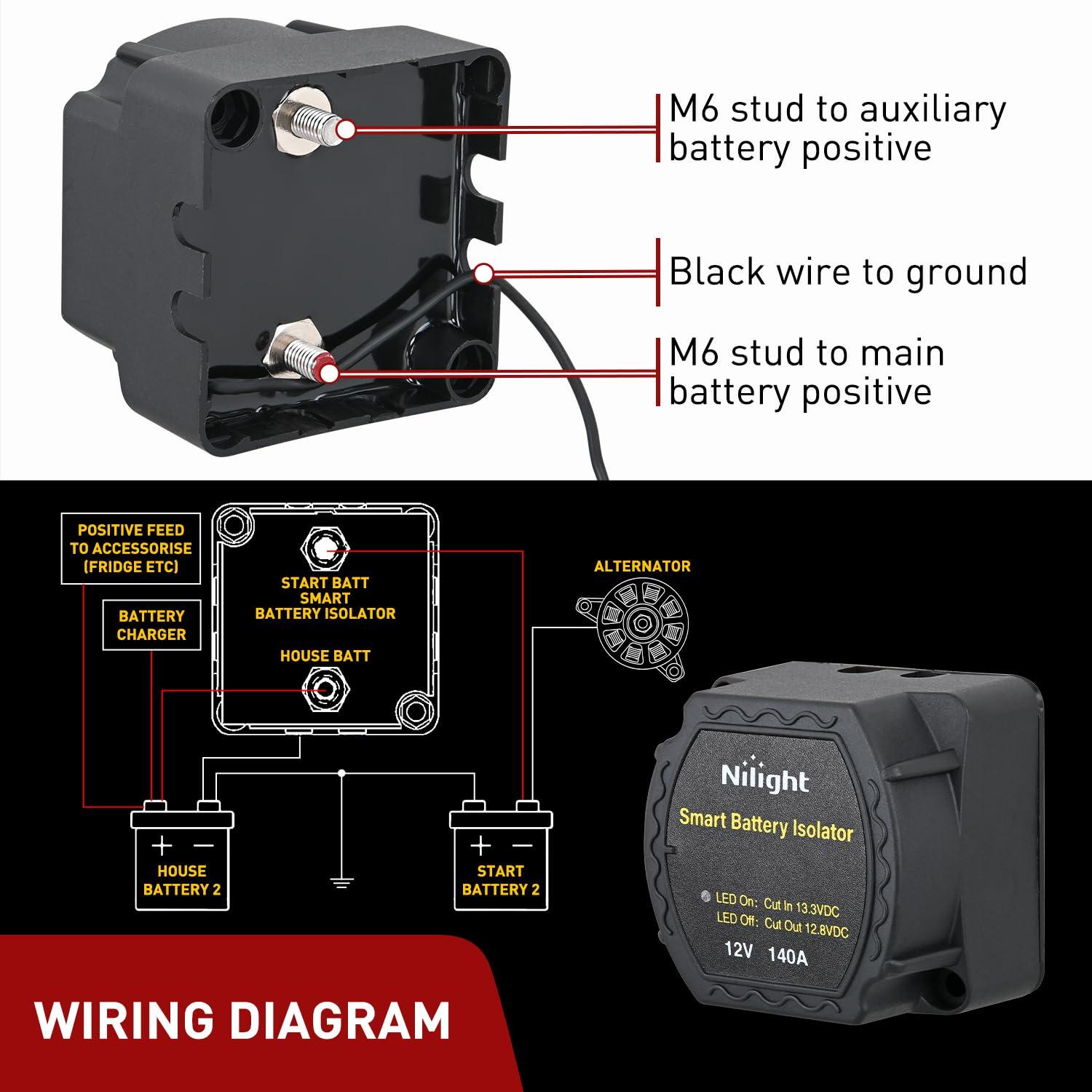 M6 stud to auxiliary battery positive

Black wire to ground

M6 stud to main battery positive

POSITIVE FEED TO ACCESSORISE (FRIDGE ETC)

BATTERY CHARGER

START BATT
SMART
BATTERY ISOLATOR

HOUSE BATT

ALTERNATOR

+ −
HOUSE
BATTERY 2

+ −
START
BATTERY 2

Nilight
Smart Battery Isolator
LED On: Cut In 13.3VDC
LED Off: Cut Out 12.8VDC
12V 140A

WIRING DIAGRAM