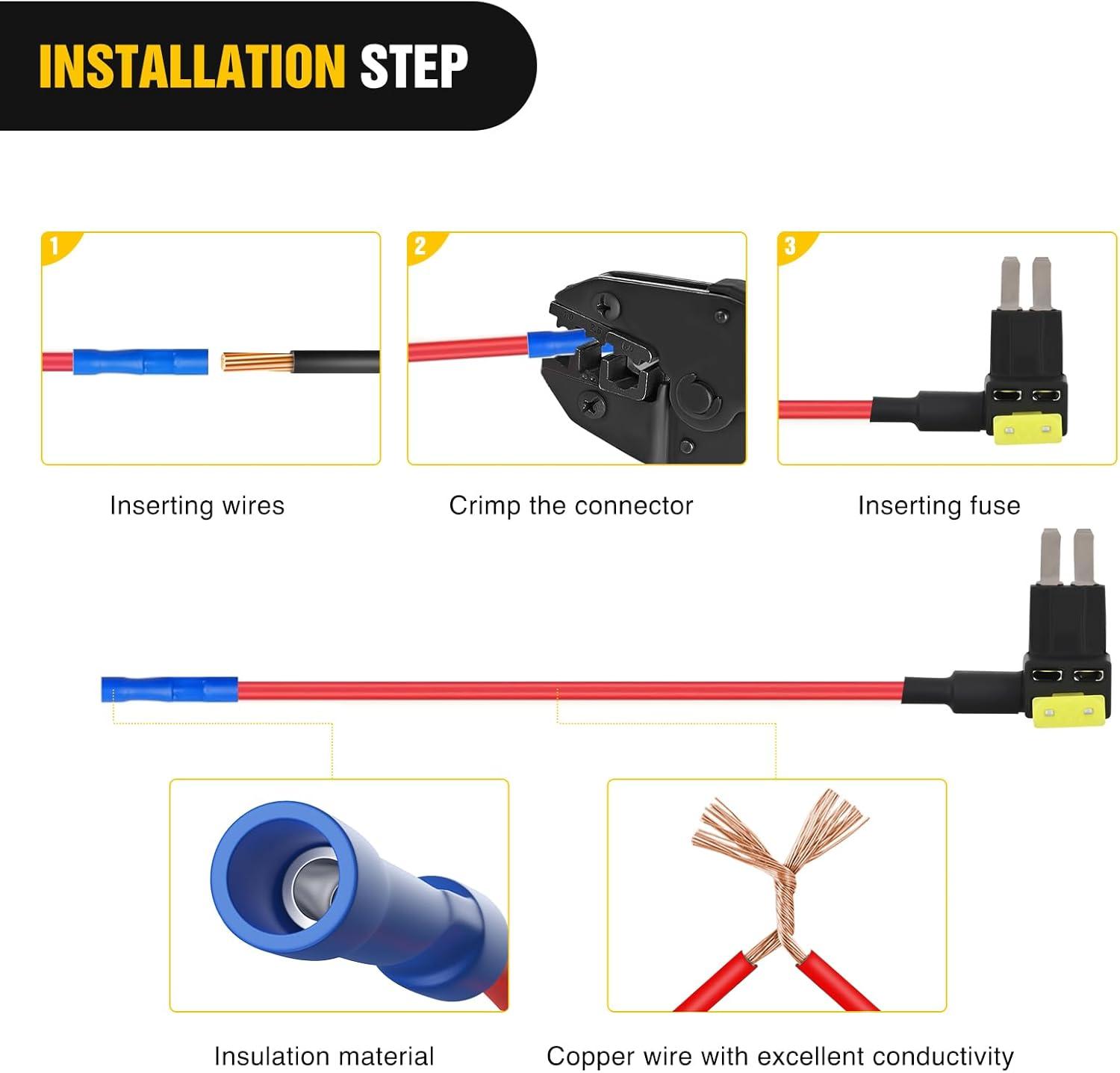 INSTALLATION STEP

1

Inserting wires

2

Crimp the connector

3

Inserting fuse

Insulation material

Copper wire with excellent conductivity