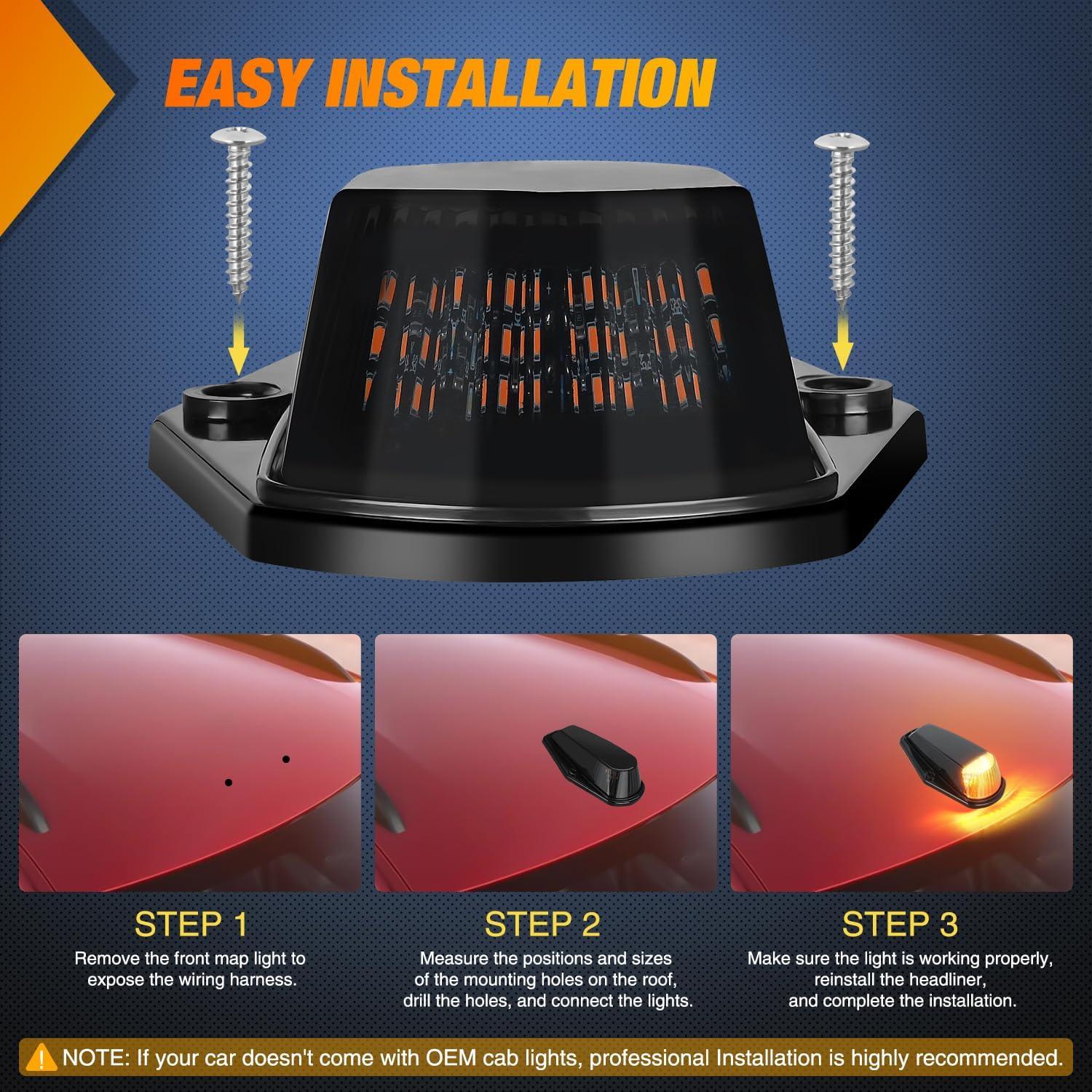 EASY INSTALLATION

STEP 1
Remove the front map light to expose the wiring harness.

STEP 2
Measure the positions and sizes of the mounting holes on the roof, drill the holes, and connect the lights.

STEP 3
Make sure the light is working properly, reinstall the headliner, and complete the installation.

NOTE: If your car doesn't come with OEM cab lights, professional Installation is highly recommended.