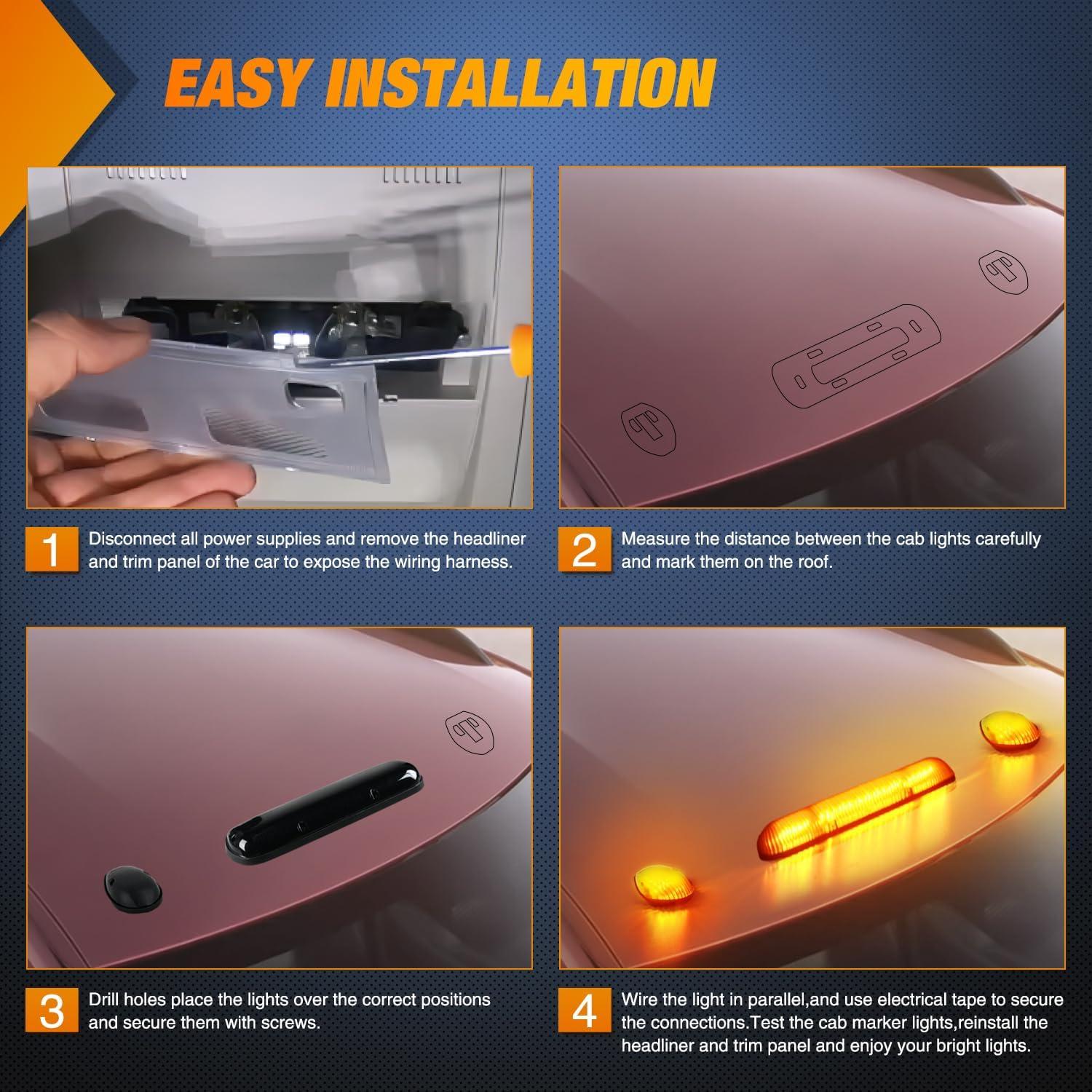 EASY INSTALLATION

1 Disconnect all power supplies and remove the headliner and trim panel of the car to expose the wiring harness.

2 Measure the distance between the cab lights carefully and mark them on the roof.

3 Drill holes place the lights over the correct positions and secure them with screws.

4 Wire the light in parallel,and use electrical tape to secure the connections.Test the cab marker lights,reinstall the headliner and trim panel and enjoy your bright lights.