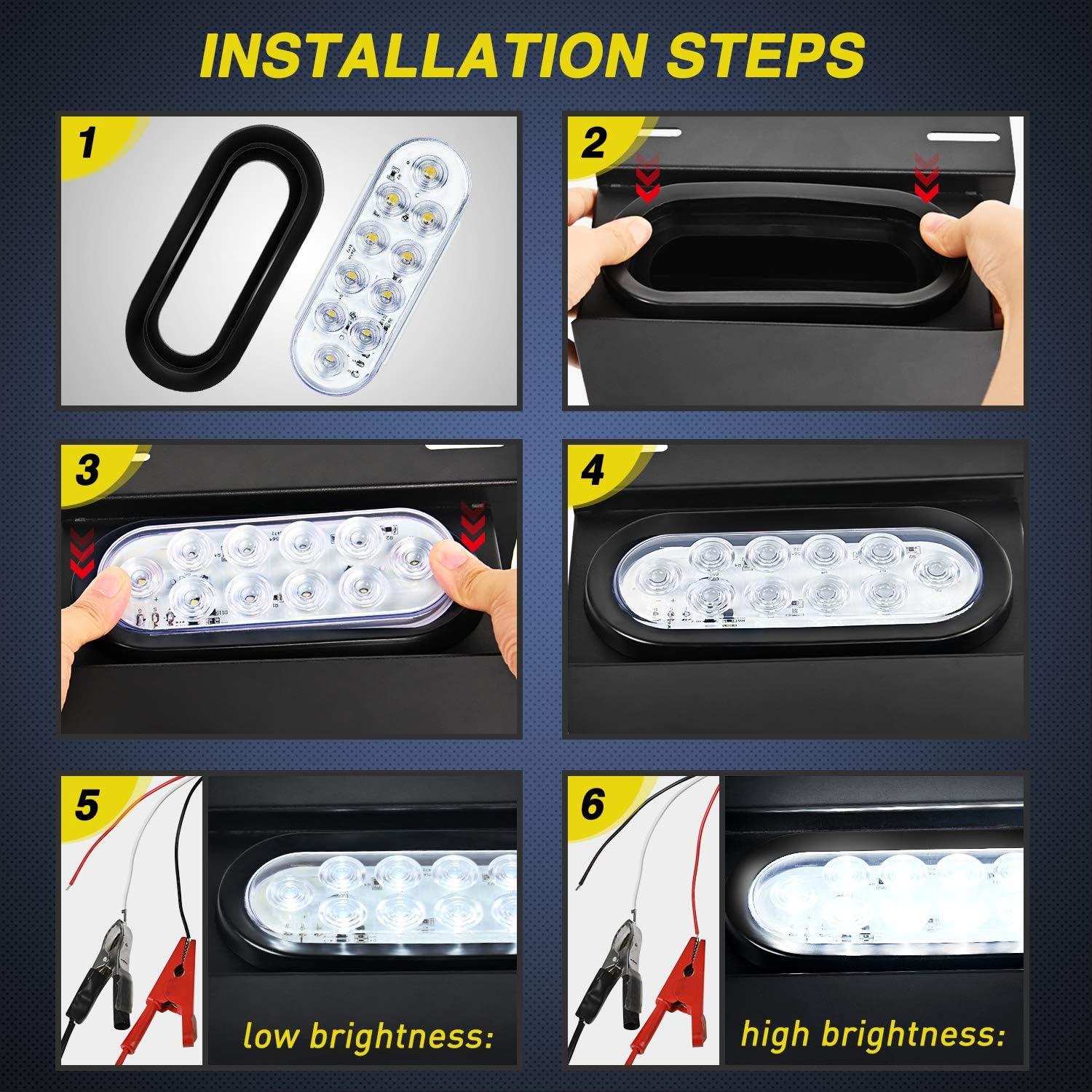 INSTALLATION STEPS

1

2

3

4

5

low brightness:

6

high brightness: