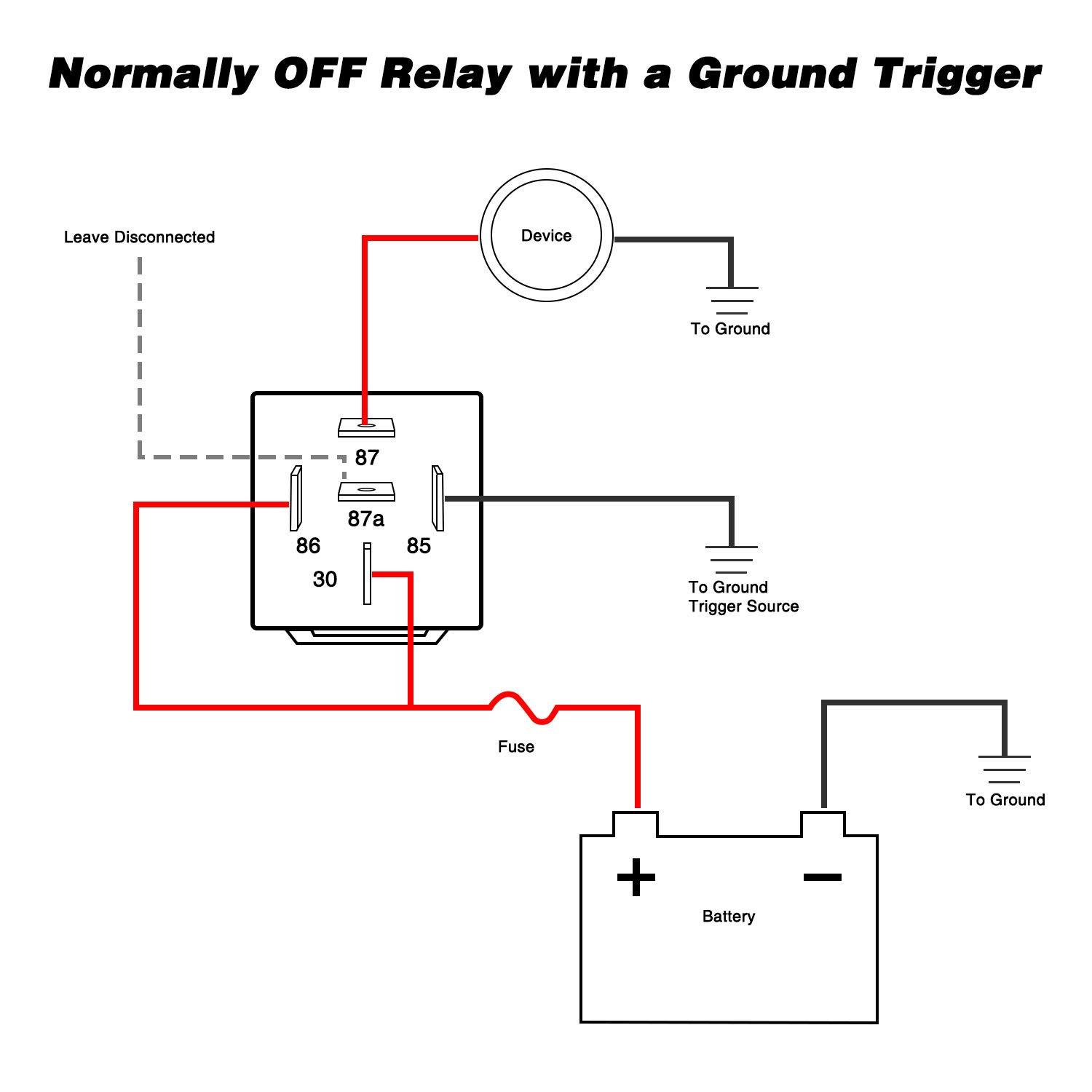 Normally OFF Relay with a Ground Trigger

Leave Disconnected

Device

To Ground

87

87a

86

85

30

To Ground
Trigger Source

Fuse

To Ground

+

−

Battery