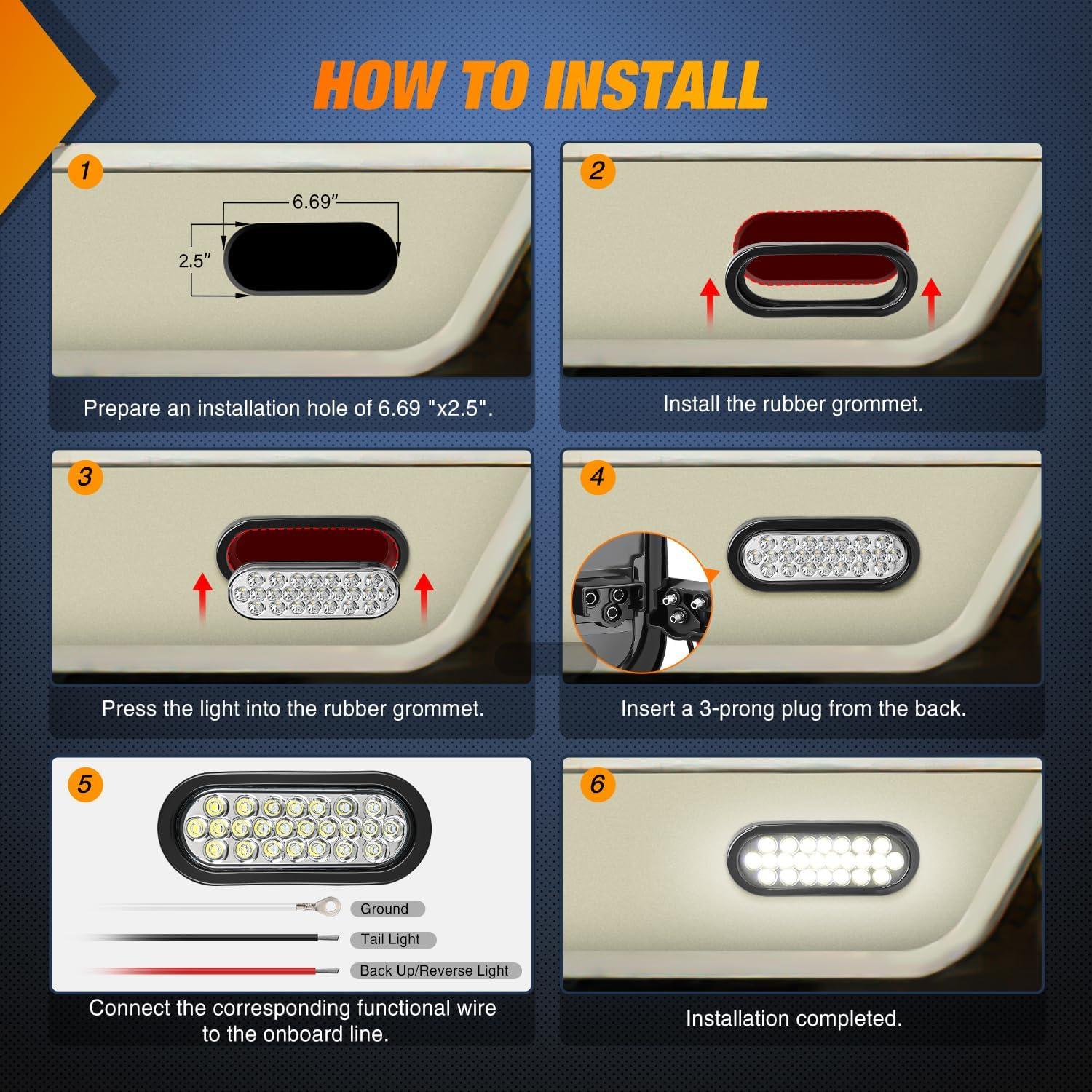 HOW TO INSTALL

1

6.69″

2.5″

Prepare an installation hole of 6.69 "x2.5".

2

Install the rubber grommet.

3

Press the light into the rubber grommet.

4

Insert a 3-prong plug from the back.

5

Ground

Tail Light

Back Up/Reverse Light

Connect the corresponding functional wire to the onboard line.

6

Installation completed.