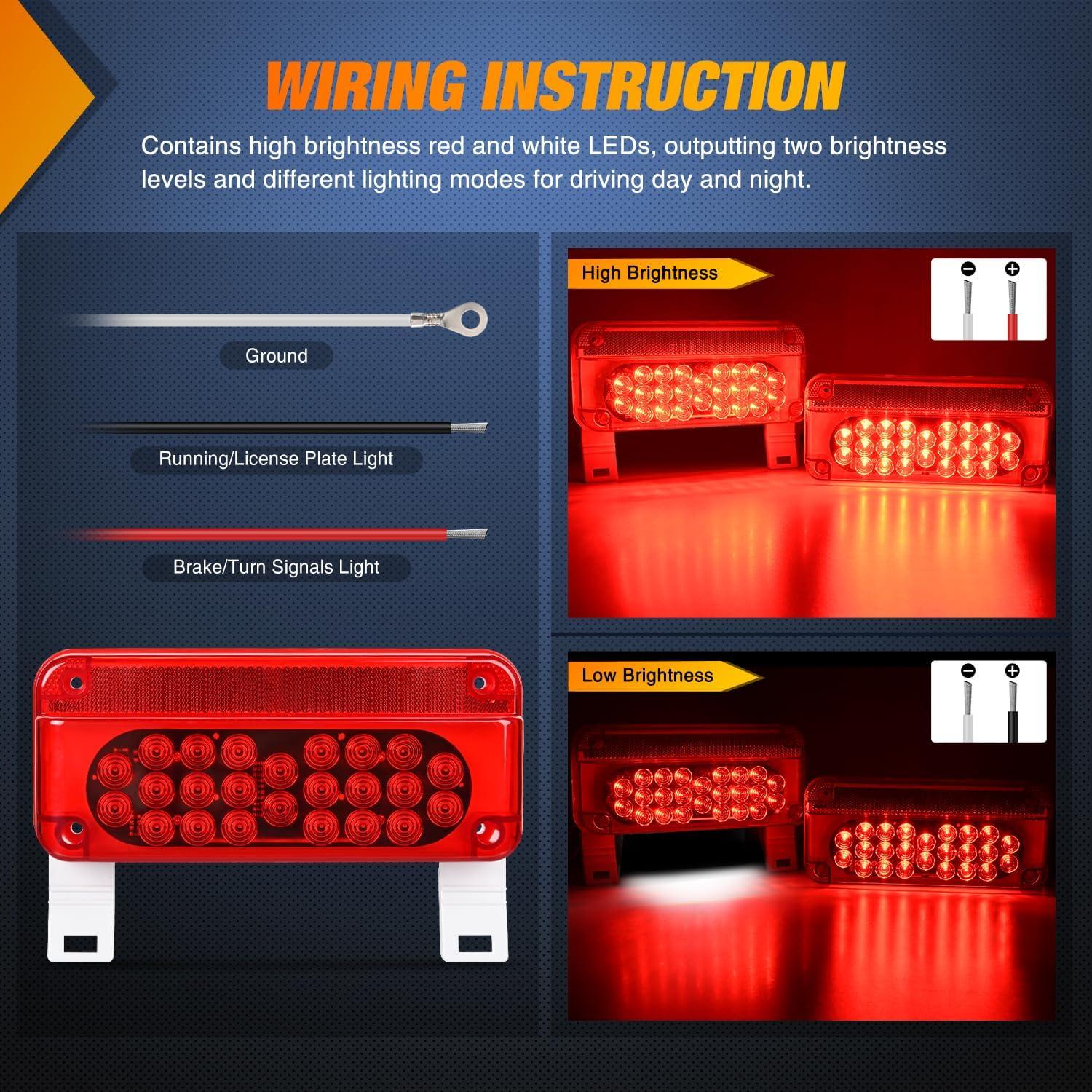 WIRING INSTRUCTION

Contains high brightness red and white LEDs, outputting two brightness levels and different lighting modes for driving day and night.

Ground

Running/License Plate Light

Brake/Turn Signals Light

High Brightness

−
+

Low Brightness

−
+