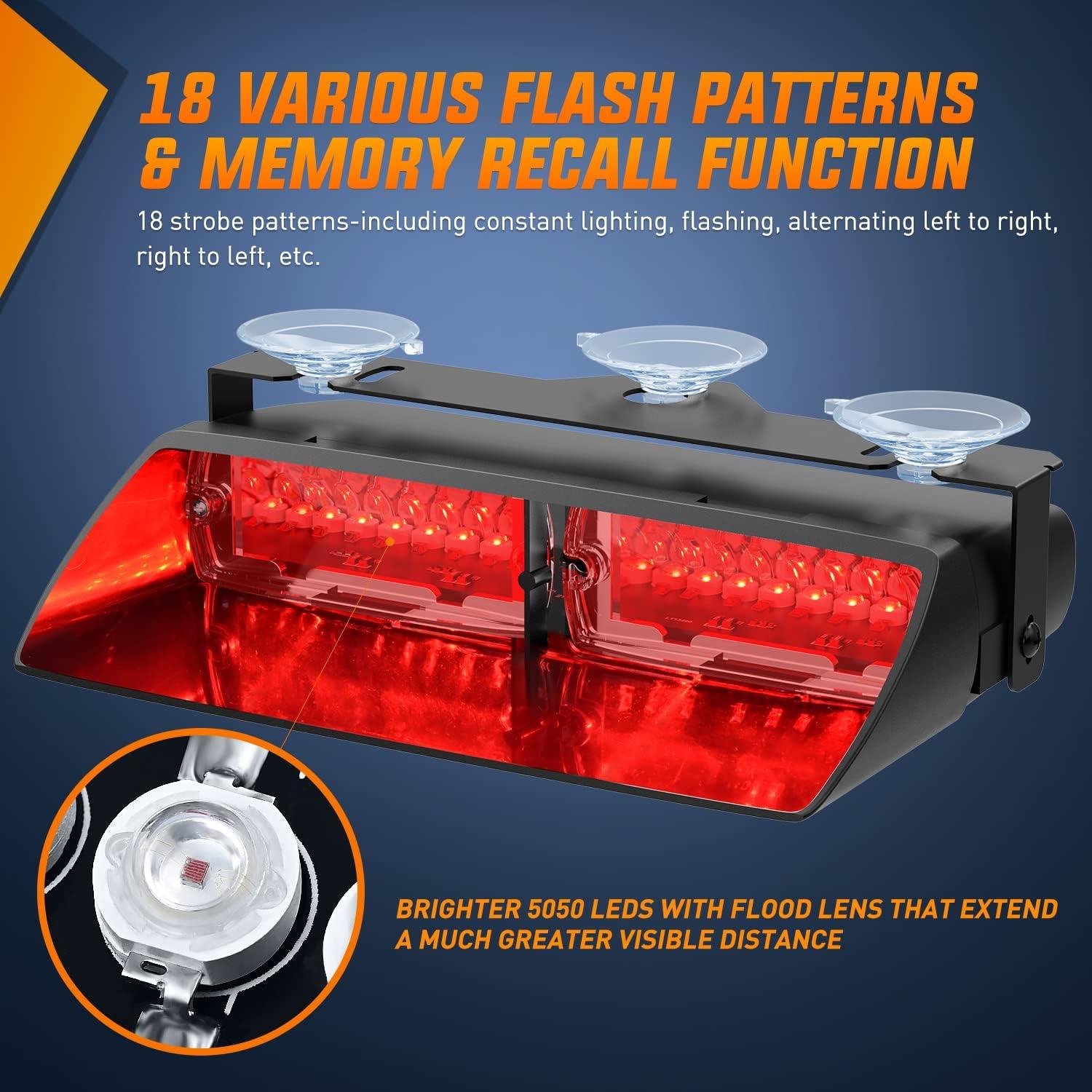 18 VARIOUS FLASH PATTERNS & MEMORY RECALL FUNCTION

18 strobe patterns-including constant lighting, flashing, alternating left to right, right to left, etc.

BRIGHTER 5050 LEDS WITH FLOOD LENS THAT EXTEND A MUCH GREATER VISIBLE DISTANCE