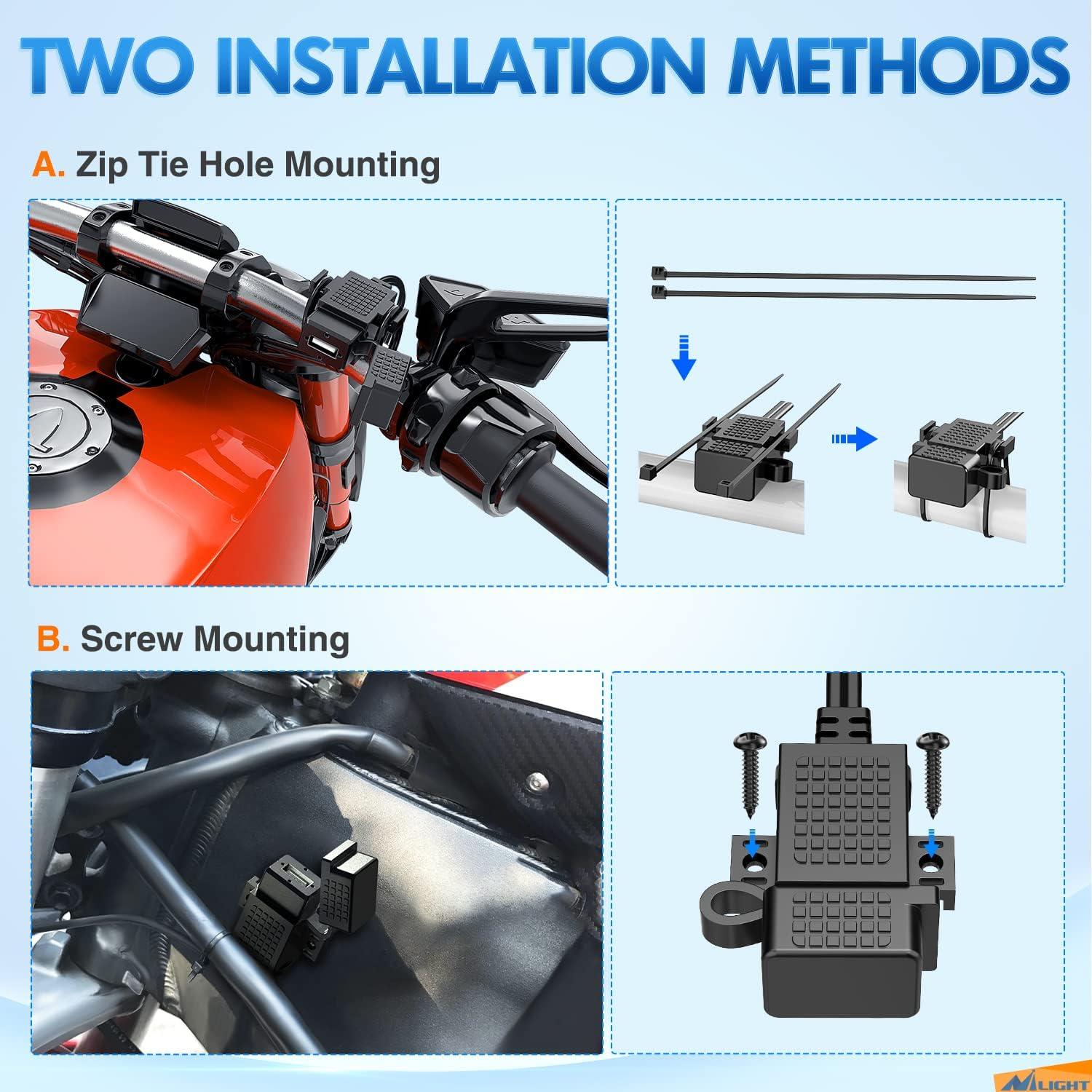 TWO INSTALLATION METHODS

A. Zip Tie Hole Mounting

B. Screw Mounting

NLIGHT