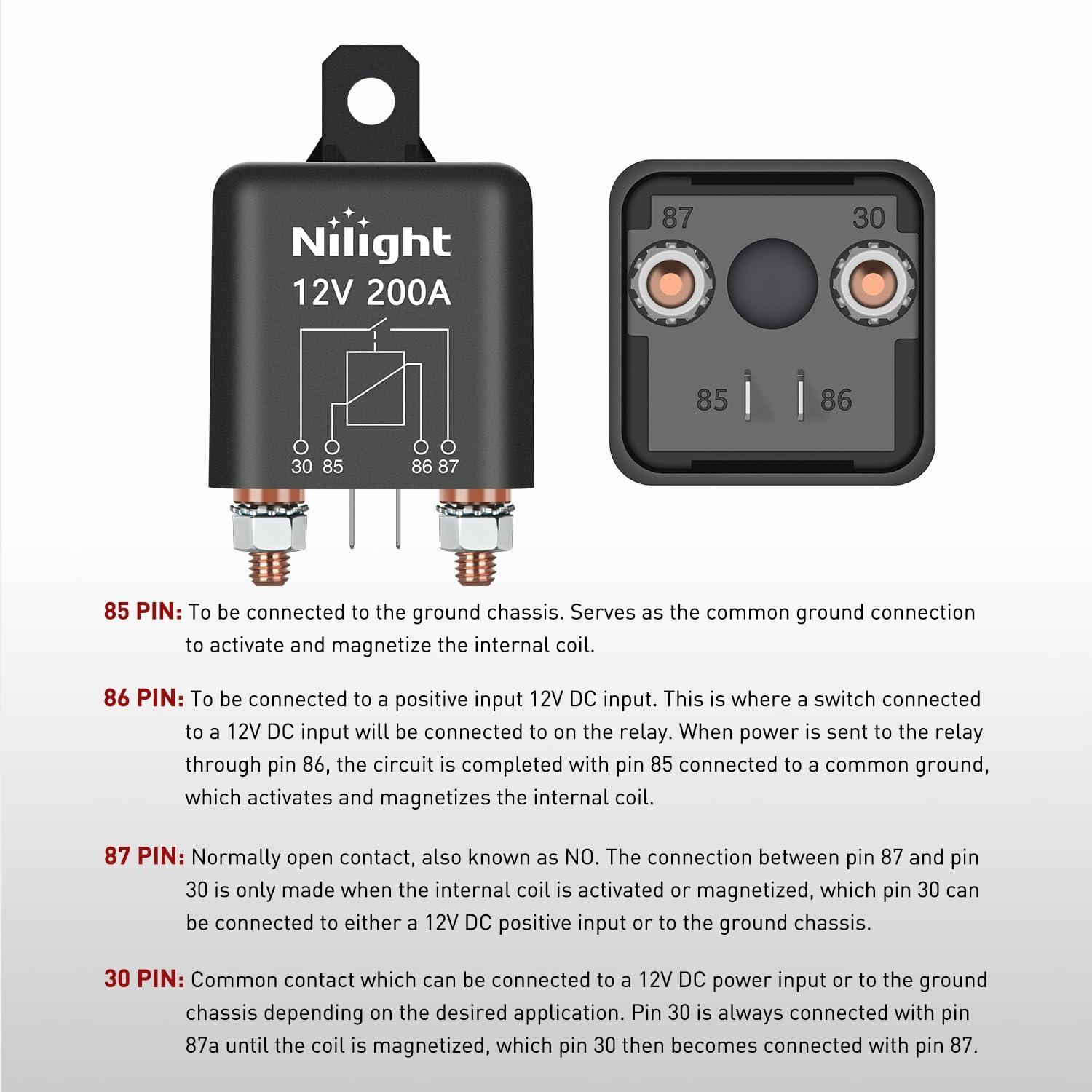 Nilight
12V 200A
30 85 86 87

87 30
85 86

85 PIN: To be connected to the ground chassis. Serves as the common ground connection to activate and magnetize the internal coil.

86 PIN: To be connected to a positive input 12V DC input. This is where a switch connected to a 12V DC input will be connected to on the relay. When power is sent to the relay through pin 86, the circuit is completed with pin 85 connected to a common ground, which activates and magnetizes the internal coil.

87 PIN: Normally open contact, also known as NO. The connection between pin 87 and pin 30 is only made when the internal coil is activated or magnetized, which pin 30 can be connected to either a 12V DC positive input or to the ground chassis.

30 PIN: Common contact which can be connected to a 12V DC power input or to the ground chassis depending on the desired application. Pin 30 is always connected with pin 87a until the coil is magnetized, which pin 30 then becomes connected with pin 87.