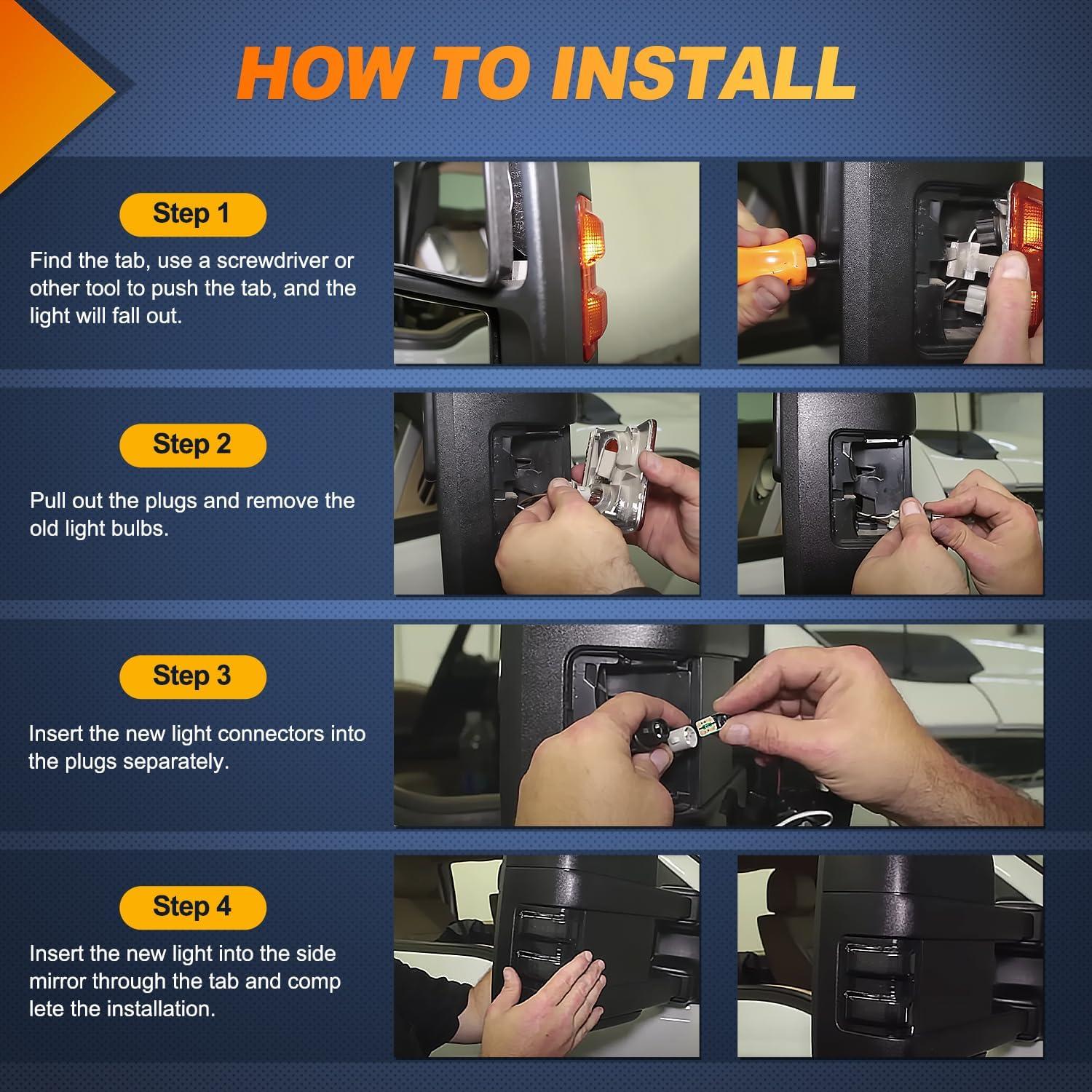 HOW TO INSTALL

Step 1

Find the tab, use a screwdriver or other tool to push the tab, and the light will fall out.

Step 2

Pull out the plugs and remove the old light bulbs.

Step 3

Insert the new light connectors into the plugs separately.

Step 4

Insert the new light into the side mirror through the tab and comp lete the installation.