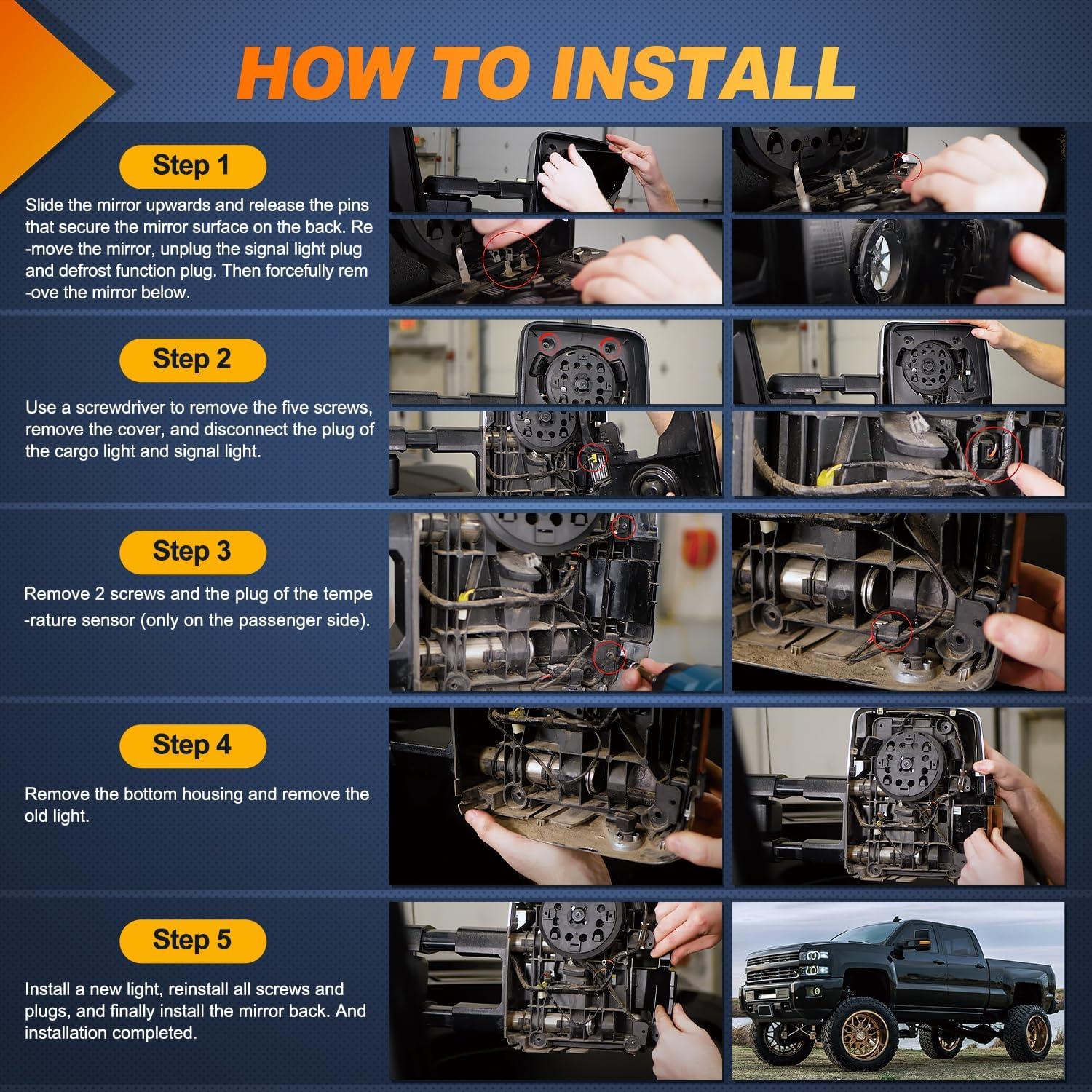 HOW TO INSTALL

Step 1

Slide the mirror upwards and release the pins that secure the mirror surface on the back. Re -move the mirror, unplug the signal light plug and defrost function plug. Then forcefully rem -ove the mirror below.

Step 2

Use a screwdriver to remove the five screws, remove the cover, and disconnect the plug of the cargo light and signal light.

Step 3

Remove 2 screws and the plug of the tempe -rature sensor (only on the passenger side).

Step 4

Remove the bottom housing and remove the old light.

Step 5

Install a new light, reinstall all screws and plugs, and finally install the mirror back. And installation completed.